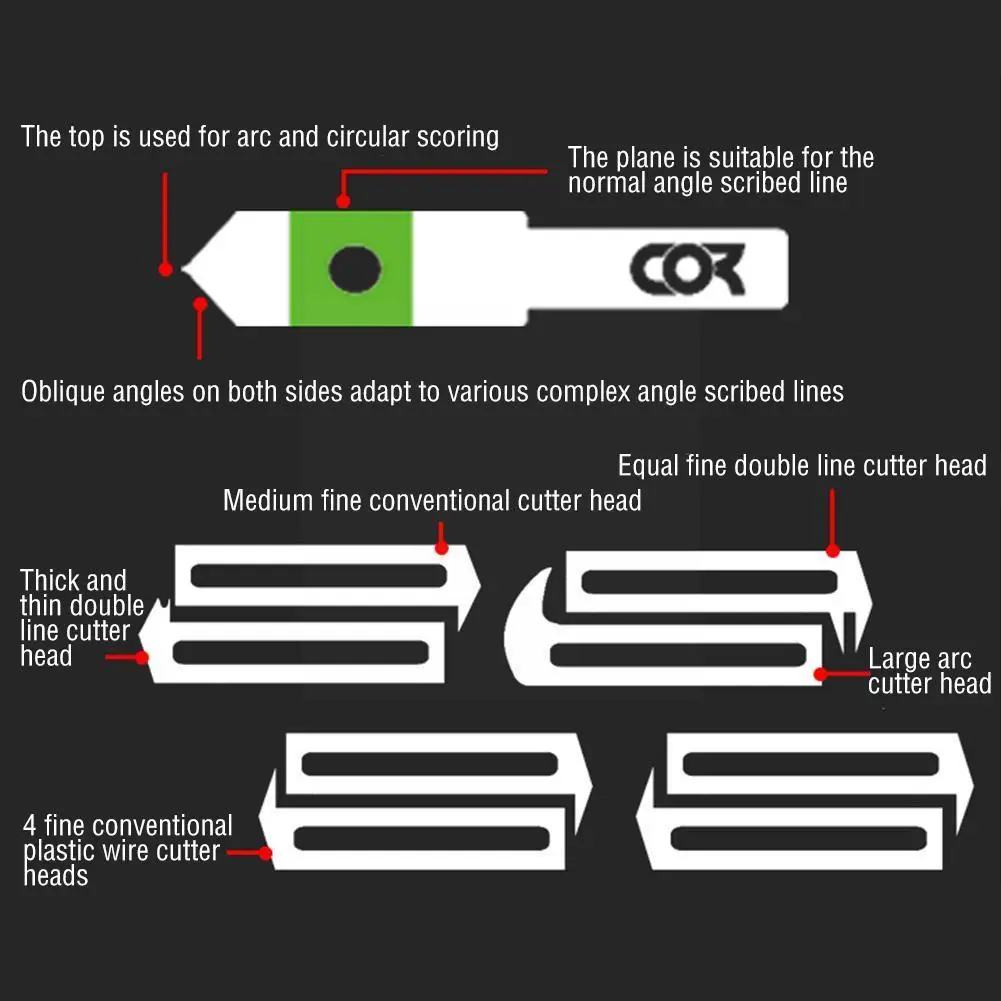 The top is used for arc and circular scoring

The plane is suitable for the normal angle scribed line

COR

Oblique angles on both sides adapt to various complex angle scribed lines

Equal fine double line cutter head

Medium fine conventional cutter head

Thick and thin double line cutter head

Large arc cutter head

4 fine conventional plastic wire cutter heads