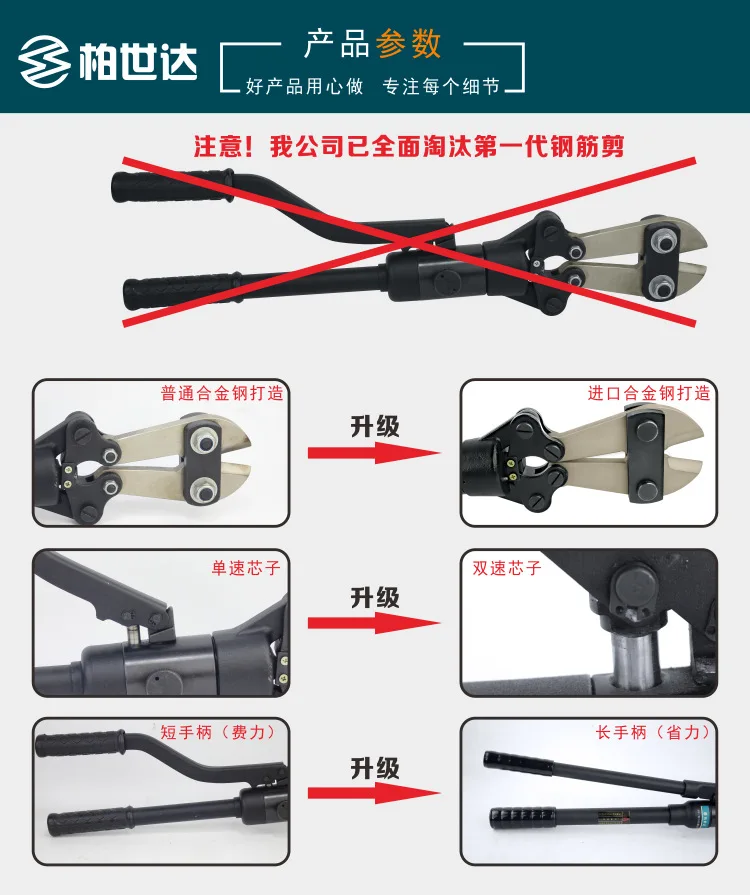 柏世达

产品参数
好产品用心做 专注每个细节

注意！我公司已全面淘汰第一代钢筋剪

普通合金钢打造

升级

进口合金钢打造

单速芯子

升级

双速芯子

短手柄（费力）

升级

长手柄（省力）