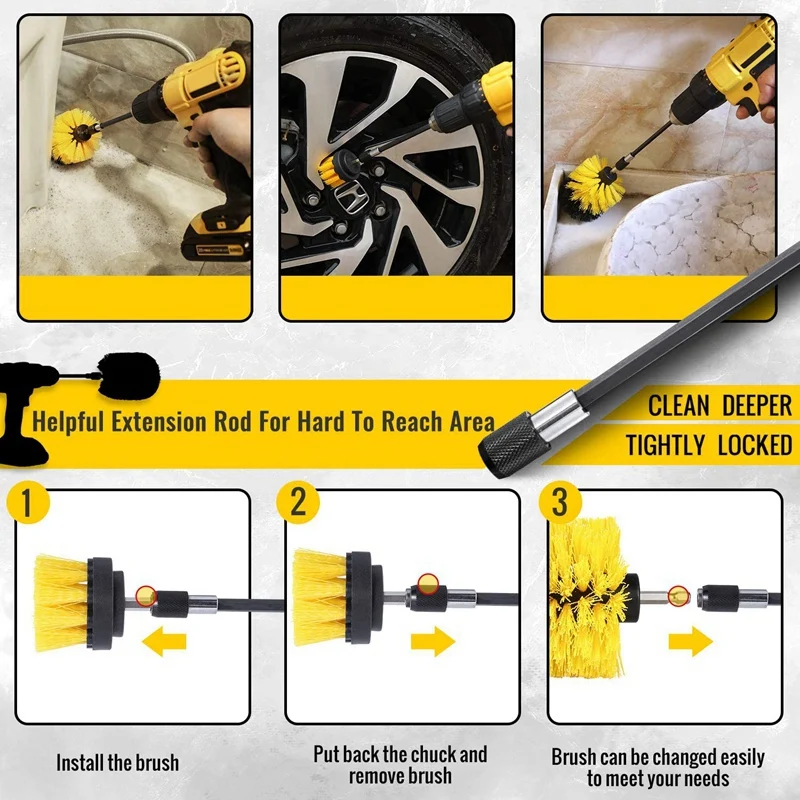 Helpful Extension Rod For Hard To Reach Area

CLEAN DEEPER

TIGHTLY LOCKED

1

2

3

Install the brush

Put back the chuck and remove brush

Brush can be changed easily to meet your needs