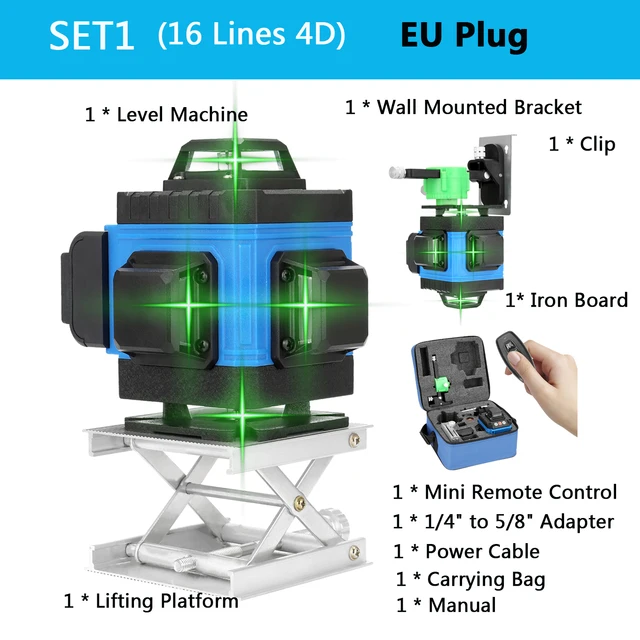 SET1 (16 Lines 4D) EU Plug

1 * Level Machine

1 * Wall Mounted Bracket

1 * Clip

1* Iron Board

1 * Mini Remote Control
1 * 1/4" to 5/8" Adapter
1 * Power Cable
1 * Carrying Bag
1 * Manual

1 * Lifting Platform