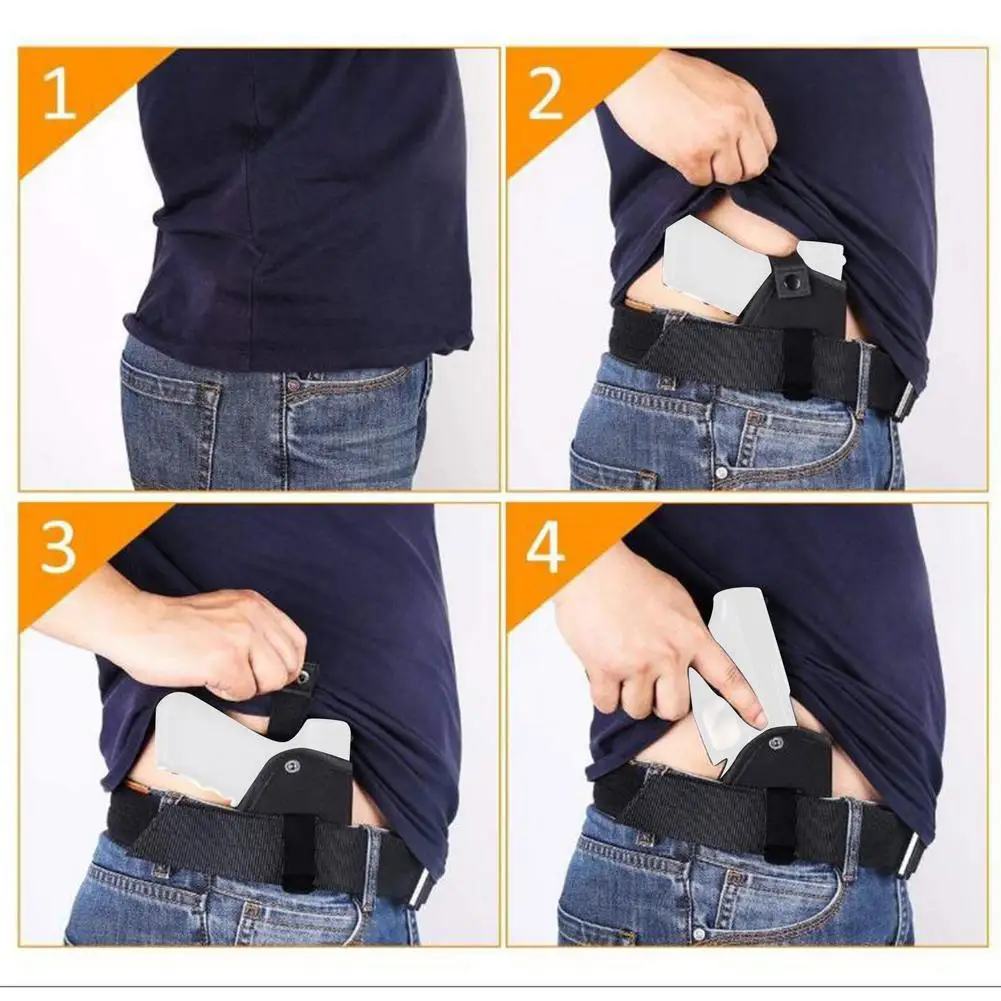 1

2

3

4