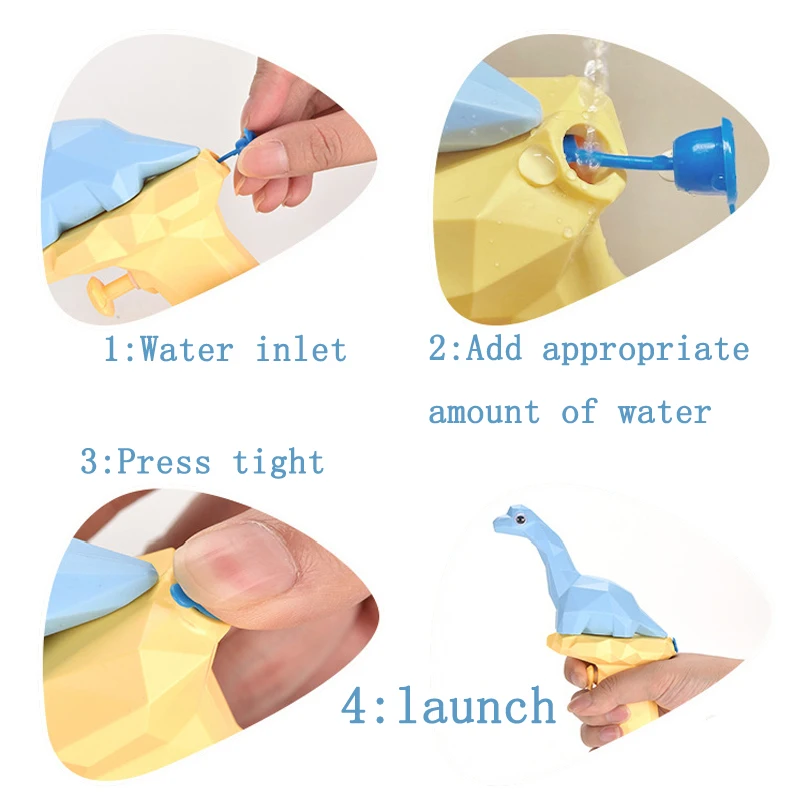 1:Water inlet

2:Add appropriate amount of water

3:Press tight

4:launch