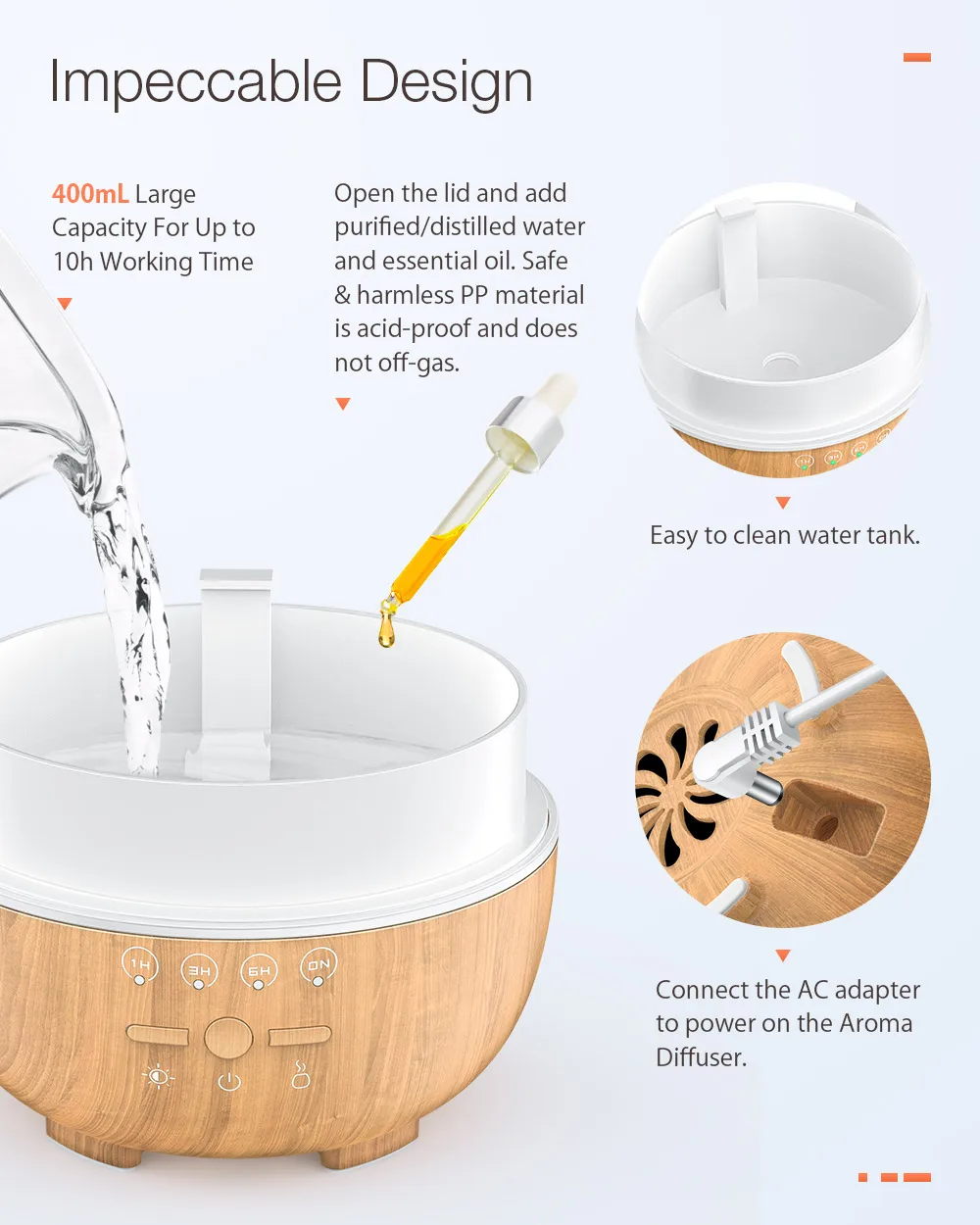 Impeccable Design

400mL Large Capacity For Up to 10h Working Time

Open the lid and add purified/distilled water and essential oil. Safe & harmless PP material is acid-proof and does not off-gas.

Easy to clean water tank.

1H
3H
6H
ON

Connect the AC adapter to power on the Aroma Diffuser.