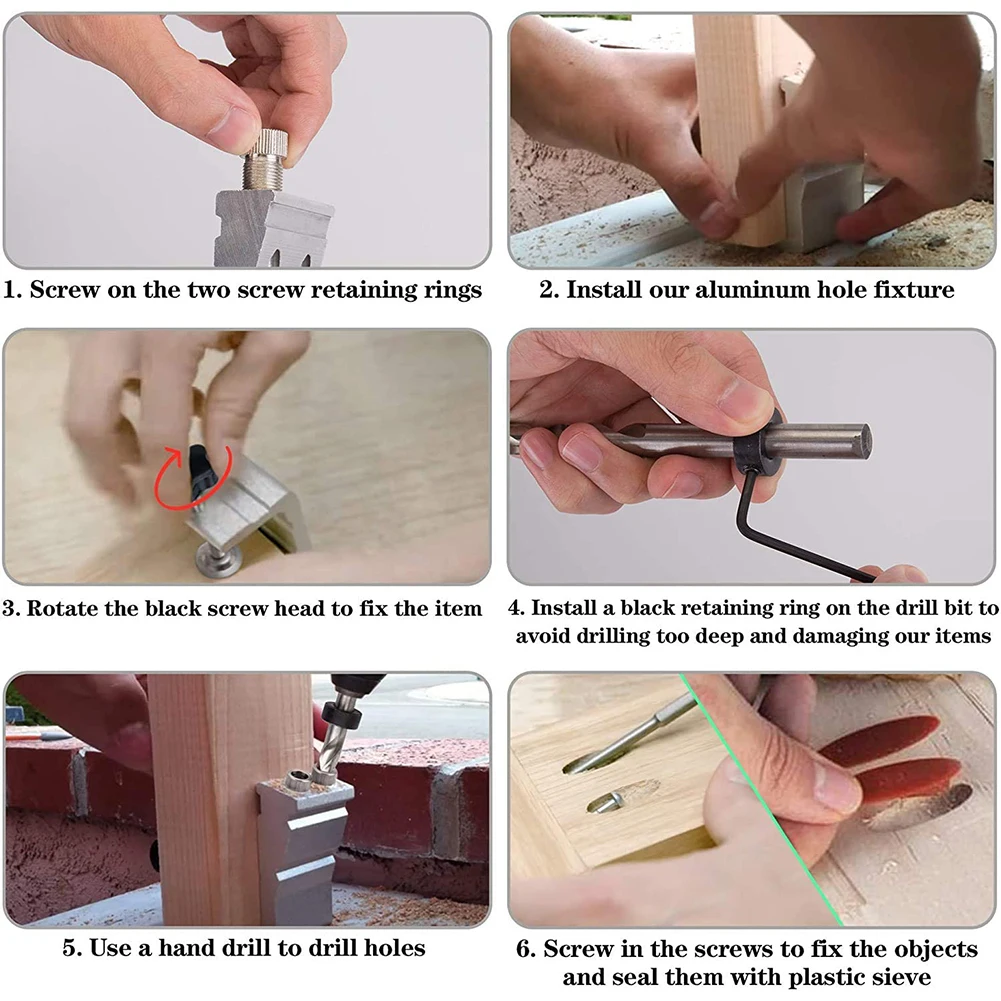 1. Screw on the two screw retaining rings

2. Install our aluminum hole fixture

3. Rotate the black screw head to fix the item

4. Install a black retaining ring on the drill bit to avoid drilling too deep and damaging our items

5. Use a hand drill to drill holes

6. Screw in the screws to fix the objects and seal them with plastic sieve