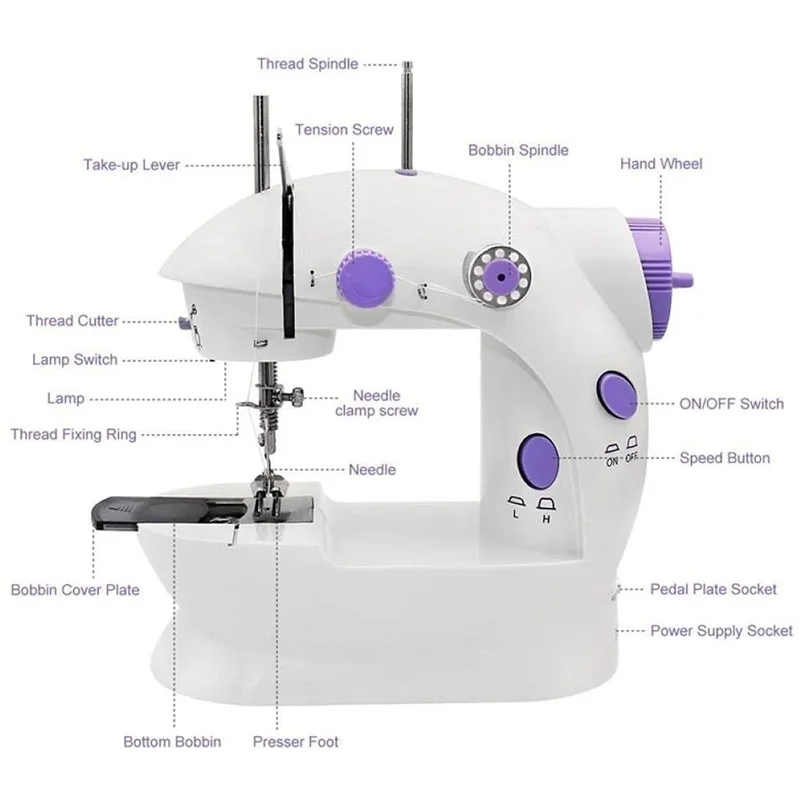 Thread Spindle
Tension Screw
Take-up Lever
Bobbin Spindle
Hand Wheel
Thread Cutter
Lamp Switch
Lamp
Needle clamp screw
Thread Fixing Ring
ON/OFF Switch
ON OFF
Speed Button
Needle
L H
Bobbin Cover Plate
Pedal Plate Socket
Power Supply Socket
Bottom Bobbin
Presser Foot