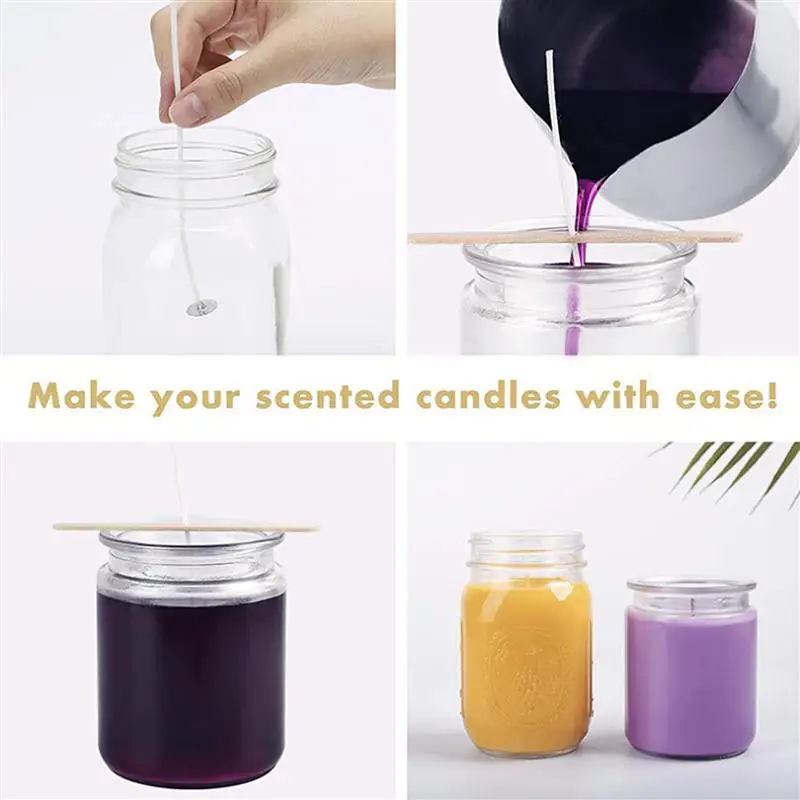 Make your scented candles with ease!