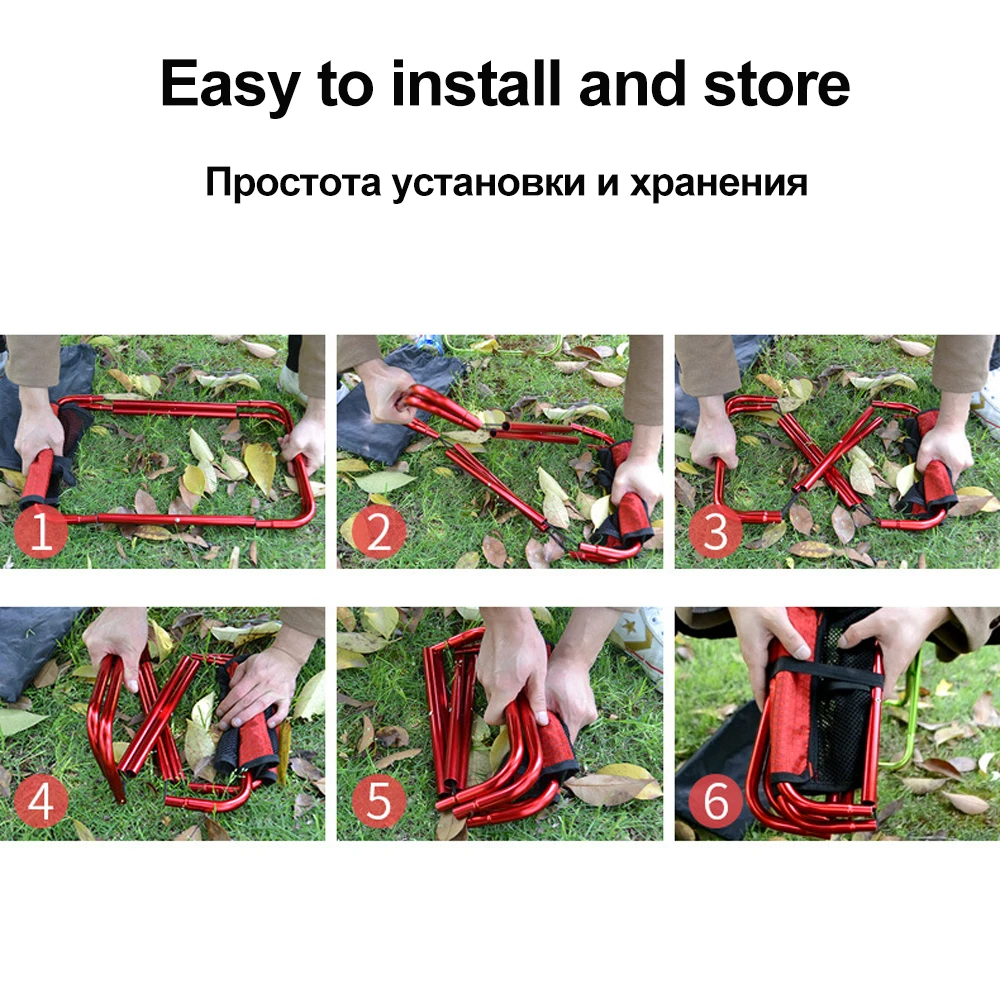 Easy to install and store

Простота установки и хранения

1

2

3

4

5

6