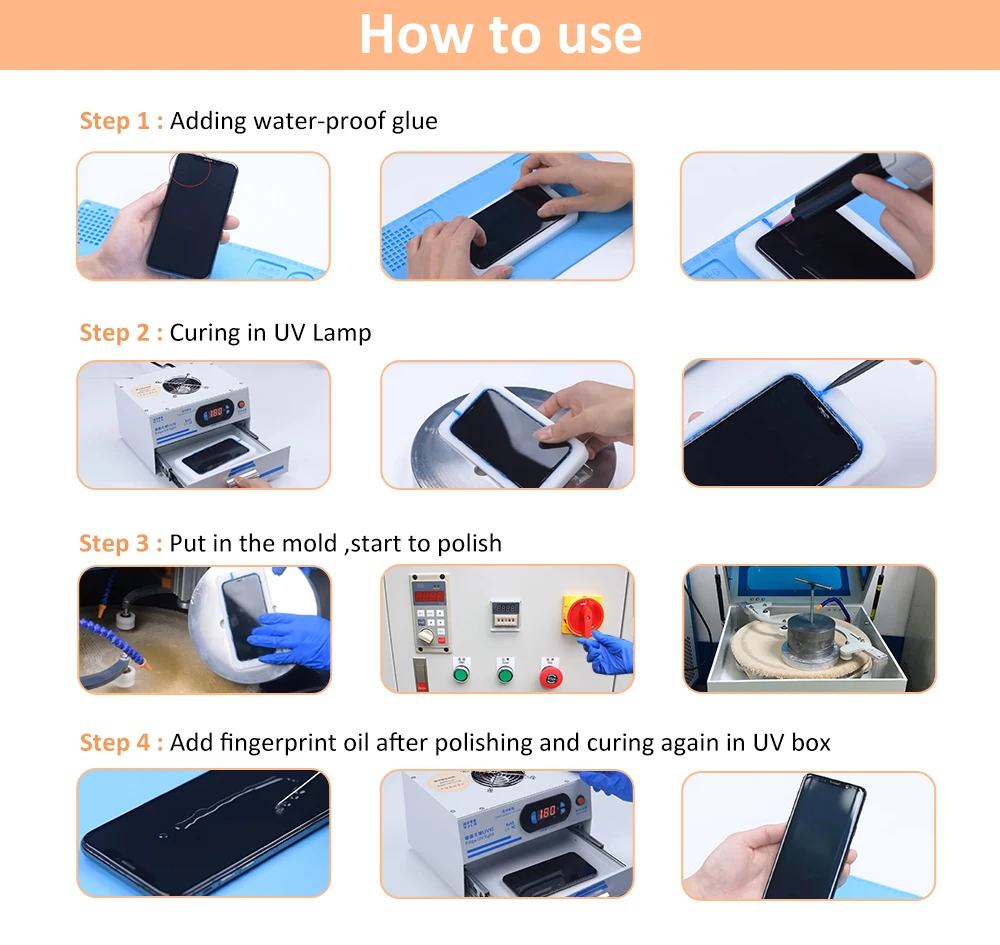 How to use

Step 1 : Adding water-proof glue

Step 2 : Curing in UV Lamp

180

Step 3 : Put in the mold ,start to polish

Step 4 : Add fingerprint oil after polishing and curing again in UV box

180