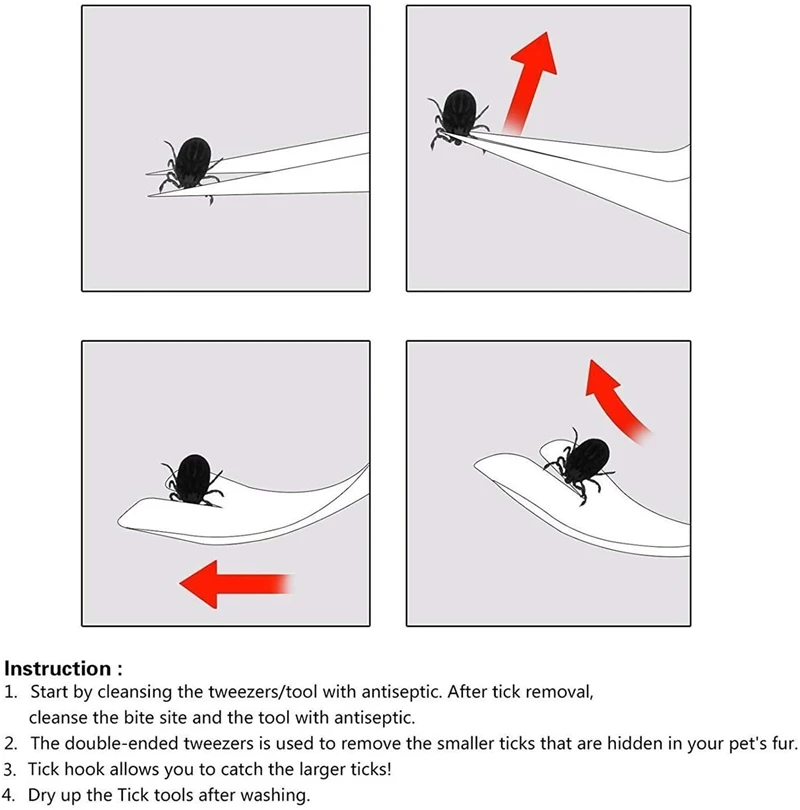 Instruction :
1. Start by cleansing the tweezers/tool with antiseptic. After tick removal, cleanse the bite site and the tool with antiseptic.
2. The double-ended tweezers is used to remove the smaller ticks that are hidden in your pet's fur.
3. Tick hook allows you to catch the larger ticks!
4. Dry up the Tick tools after washing.