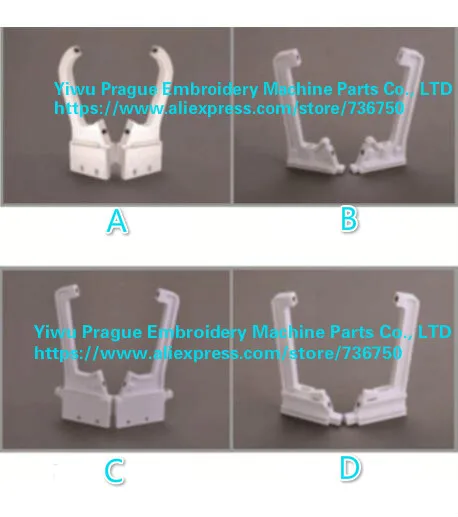 Yiwu Prague Embroidery Machine Parts Co., LTD
https://www.aliexpress.com/store/736750

A

B

Yiwu Prague Embroidery Machine Parts Co., LTD
https://www.aliexpress.com/store/736750

C

D