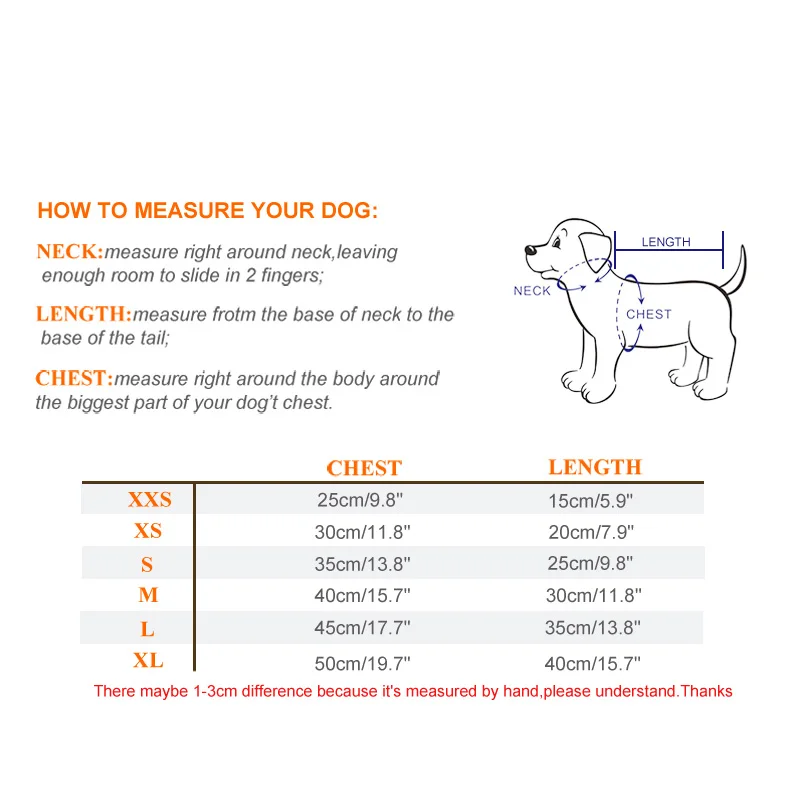 HOW TO MEASURE YOUR DOG:

NECK:measure right around neck,leaving enough room to slide in 2 fingers;

LENGTH:measure frotm the base of neck to the base of the tail;

CHEST:measure right around the body around the biggest part of your dog't chest.

LENGTH

NECK

CHEST

| | CHEST | LENGTH |
|---|---|---|
| XXS | 25cm/9.8" | 15cm/5.9" |
| XS | 30cm/11.8" | 20cm/7.9" |
| S | 35cm/13.8" | 25cm/9.8" |
| M | 40cm/15.7" | 30cm/11.8" |
| L | 45cm/17.7" | 35cm/13.8" |
| XL | 50cm/19.7" | 40cm/15.7" |

There maybe 1-3cm difference because it's measured by hand,please understand.Thanks