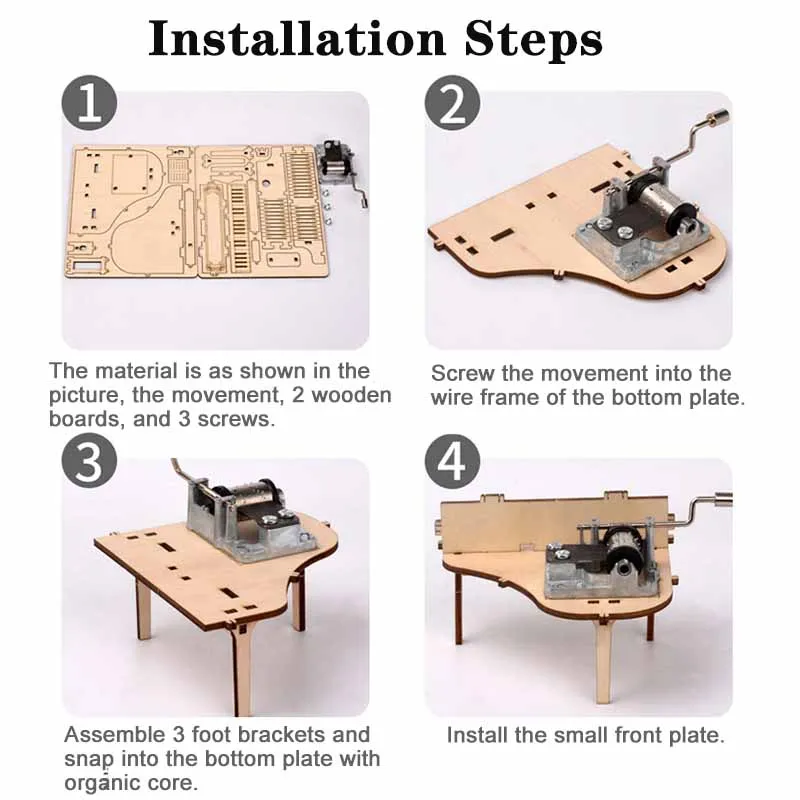 Installation Steps

1

The material is as shown in the picture, the movement, 2 wooden boards, and 3 screws.

2

Screw the movement into the wire frame of the bottom plate.

3

Assemble 3 foot brackets and snap into the bottom plate with organic core.

4

Install the small front plate.