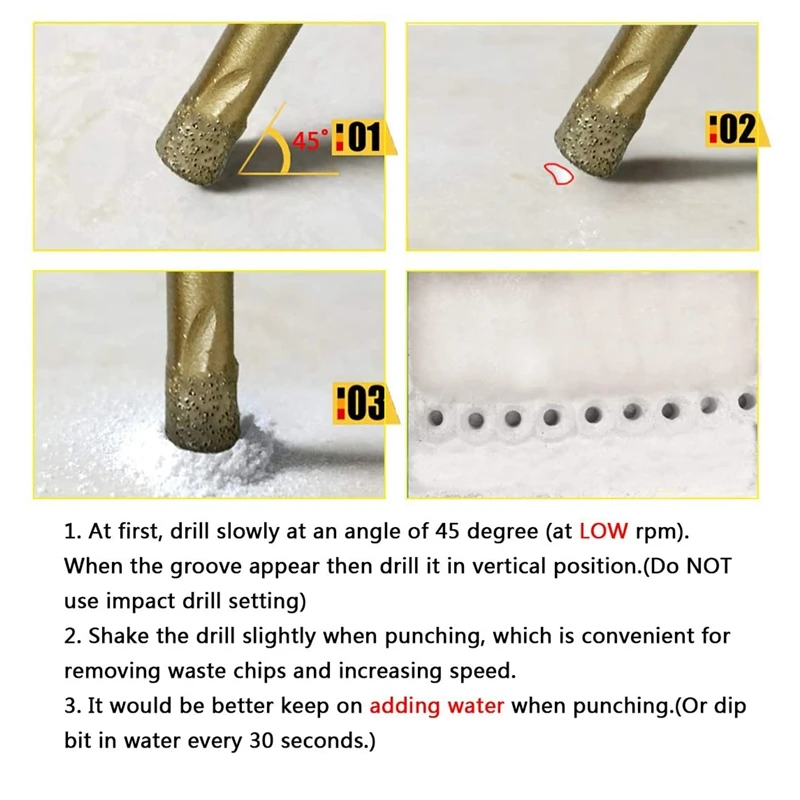 45° 01

02

03

1. At first, drill slowly at an angle of 45 degree (at LOW rpm). When the groove appear then drill it in vertical position.(Do NOT use impact drill setting)
2. Shake the drill slightly when punching, which is convenient for removing waste chips and increasing speed.
3. It would be better keep on adding water when punching.(Or dip bit in water every 30 seconds.)