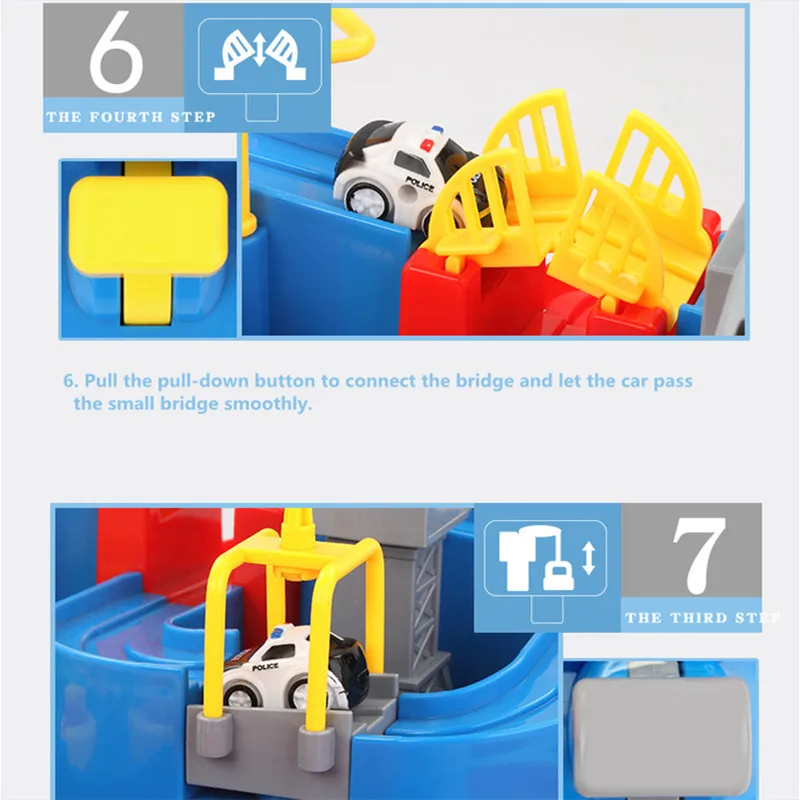 6

THE FOURTH STEP

POLICE

6. Pull the pull-down button to connect the bridge and let the car pass the small bridge smoothly.

7

THE THIRD STEP

POLICE