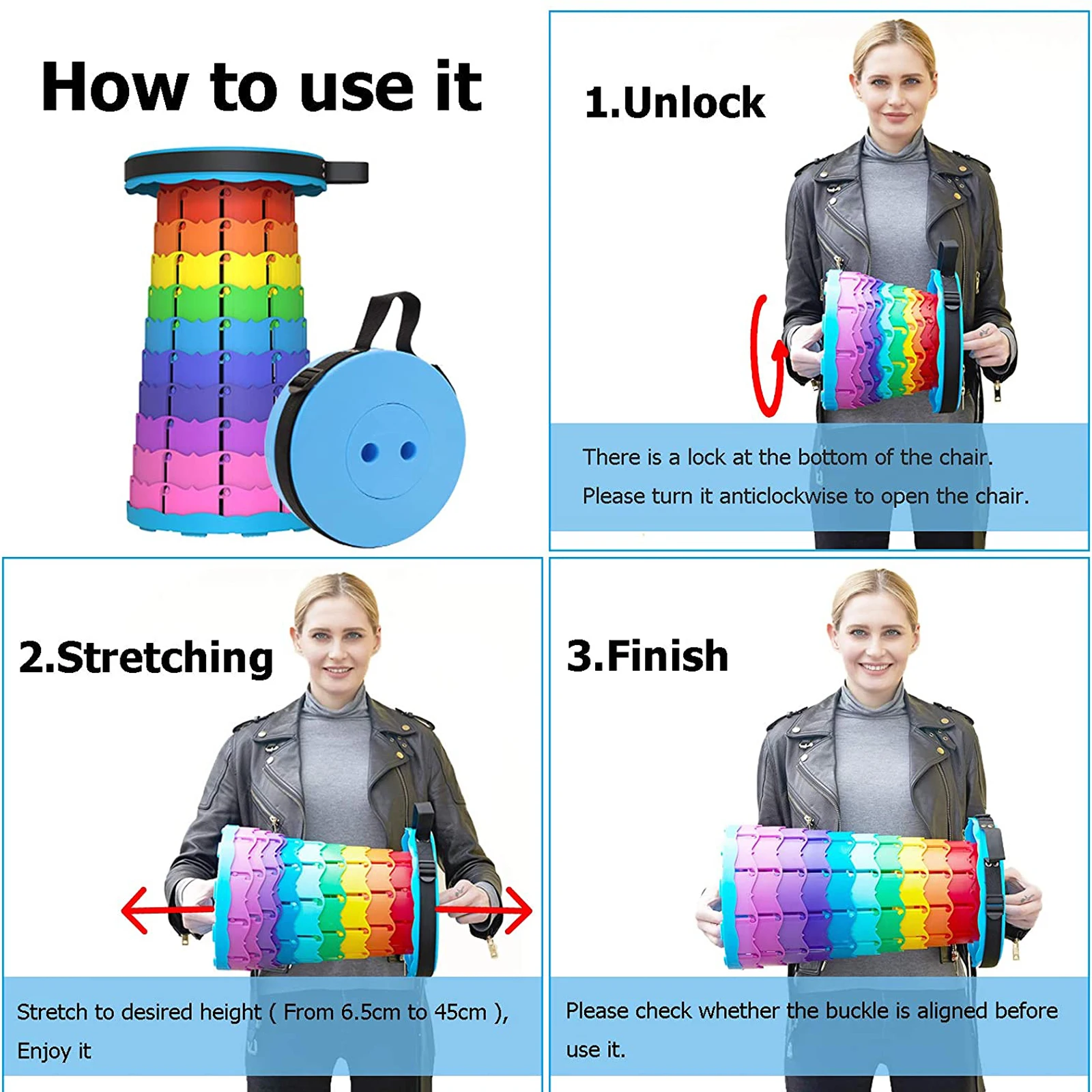 How to use it

1.Unlock

There is a lock at the bottom of the chair.
Please turn it anticlockwise to open the chair.

2.Stretching

Stretch to desired height ( From 6.5cm to 45cm ),
Enjoy it

3.Finish

Please check whether the buckle is aligned before use it.