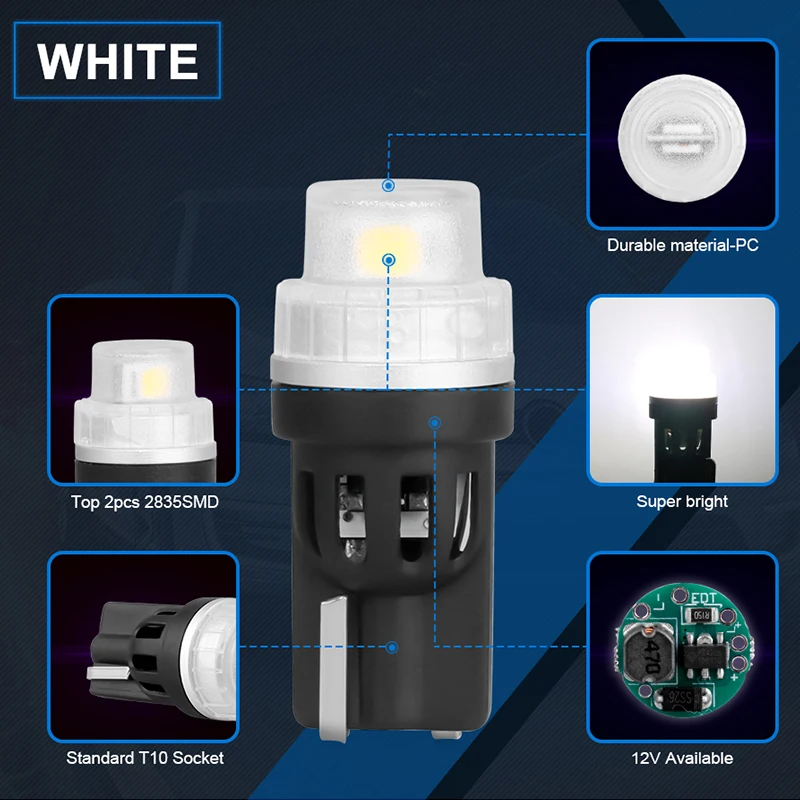 WHITE

Durable material-PC

Top 2pcs 2835SMD

Super bright

Standard T10 Socket

EDT
R150
470
SS26

12V Available