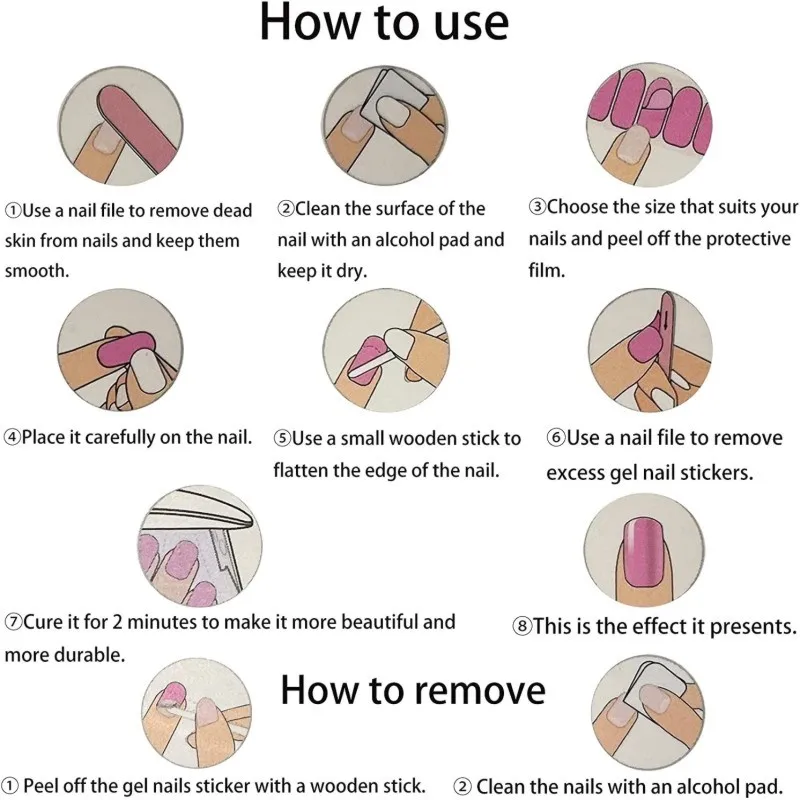 How to use

①Use a nail file to remove dead skin from nails and keep them smooth.

②Clean the surface of the nail with an alcohol pad and keep it dry.

③Choose the size that suits your nails and peel off the protective film.

④Place it carefully on the nail.

⑤Use a small wooden stick to flatten the edge of the nail.

⑥Use a nail file to remove excess gel nail stickers.

⑦Cure it for 2 minutes to make it more beautiful and more durable.

⑧This is the effect it presents.

How to remove

① Peel off the gel nails sticker with a wooden stick.

② Clean the nails with an alcohol pad.