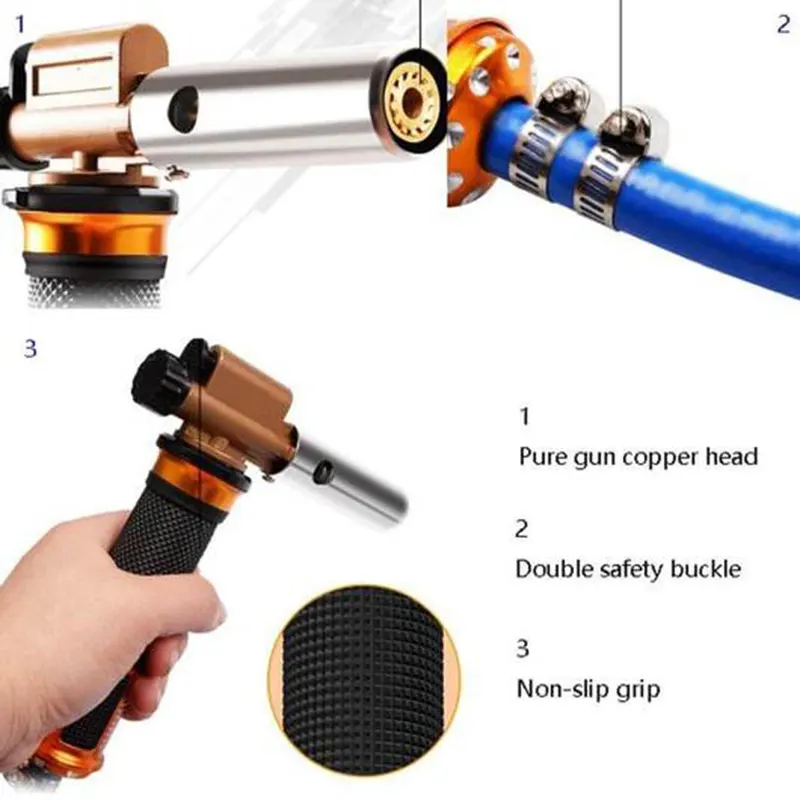 1

2

3

1
Pure gun copper head

2
Double safety buckle

3
Non-slip grip