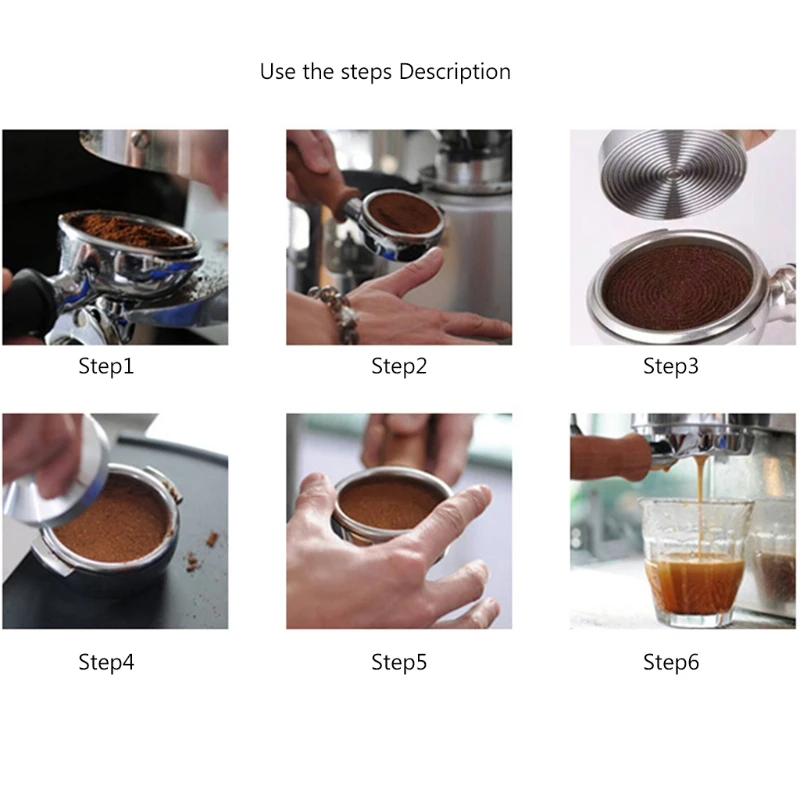 Use the steps Description

Step1

Step2

Step3

Step4

Step5

Step6