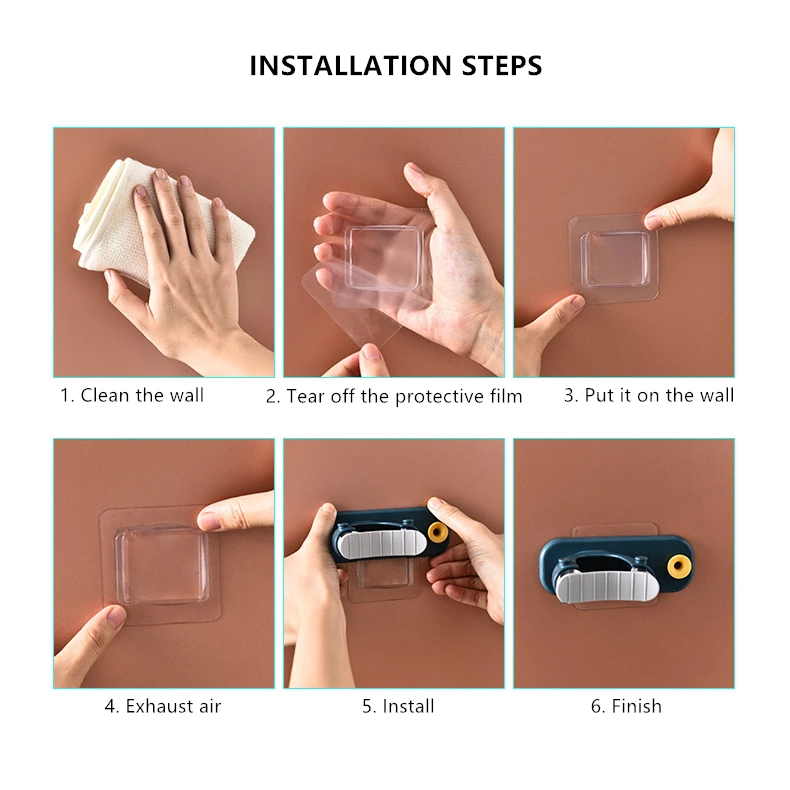 INSTALLATION STEPS

1. Clean the wall

2. Tear off the protective film

3. Put it on the wall

4. Exhaust air

5. Install

6. Finish