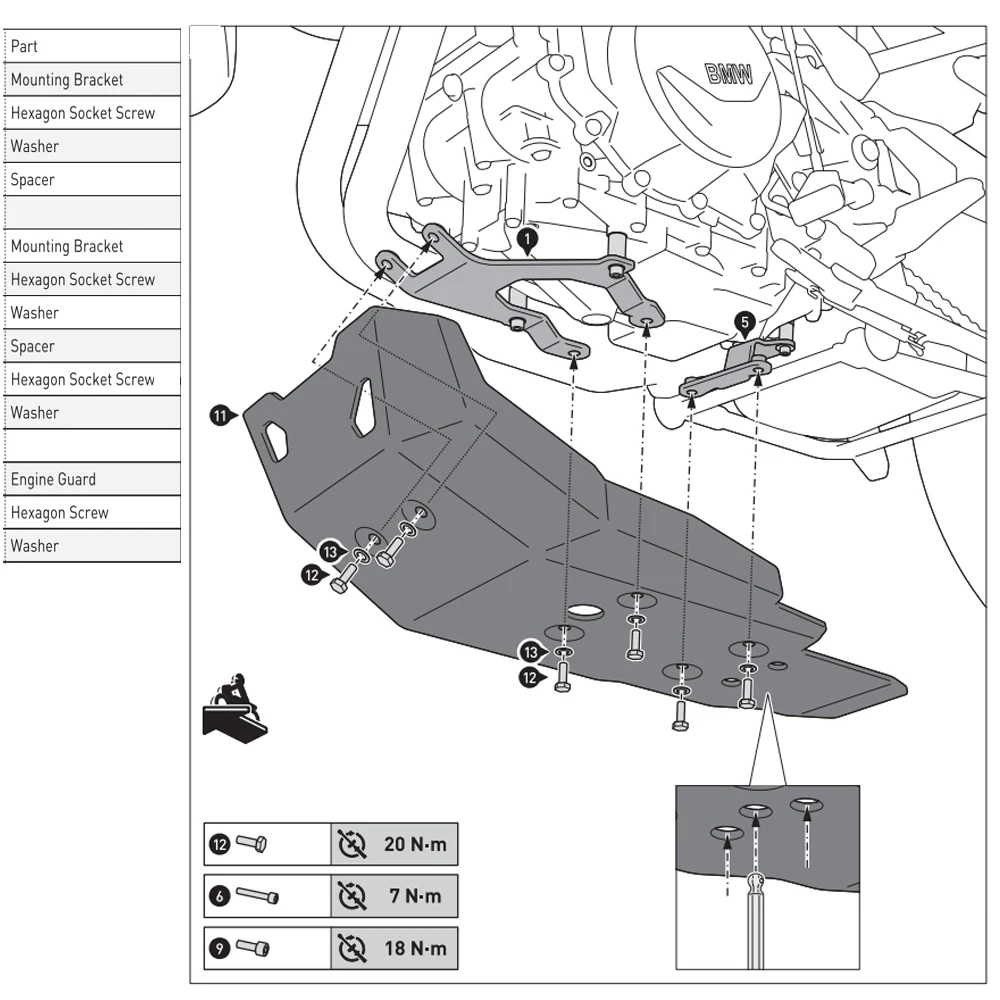 | Part |
|---|
| Mounting Bracket |
| Hexagon Socket Screw |
| Washer |
| Spacer |
| |
| Mounting Bracket |
| Hexagon Socket Screw |
| Washer |
| Spacer |
| Hexagon Socket Screw |
| Washer |
| |
| Engine Guard |
| Hexagon Screw |
| Washer |

BMW

1

5

11

13

12

13

12

| 12 | 20 N·m |
|---|---|
| 6 | 7 N·m |
| 9 | 18 N·m |