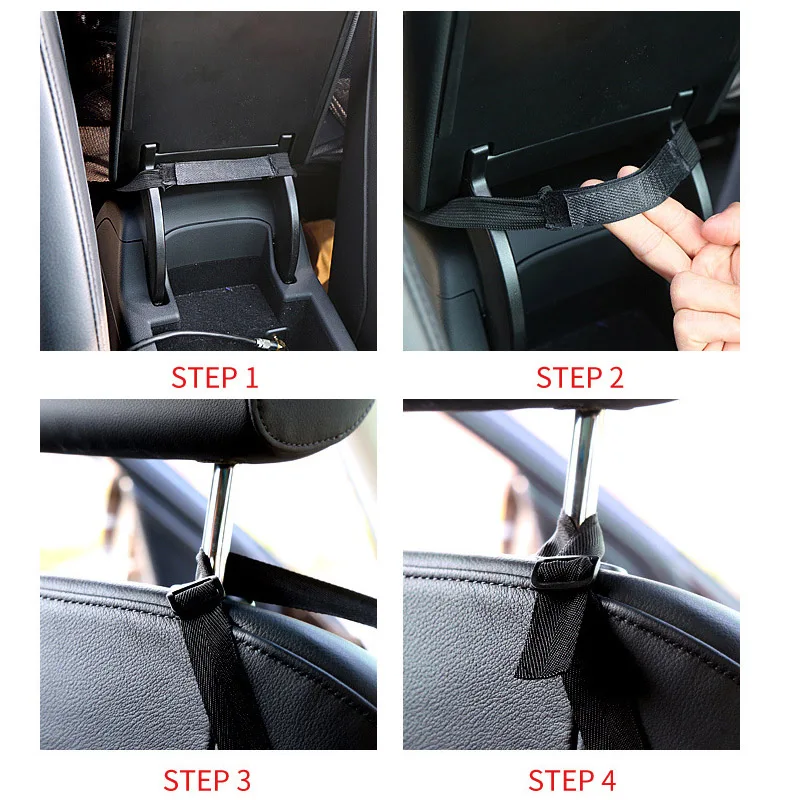 STEP 1

STEP 2

STEP 3

STEP 4