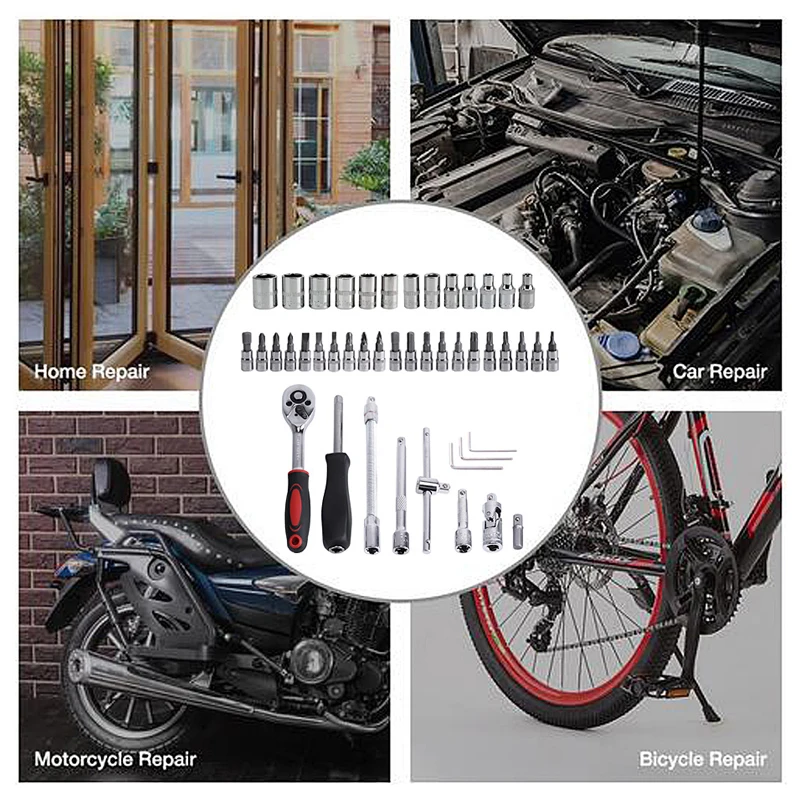 Home Repair

Car Repair

Motorcycle Repair

Bicycle Repair