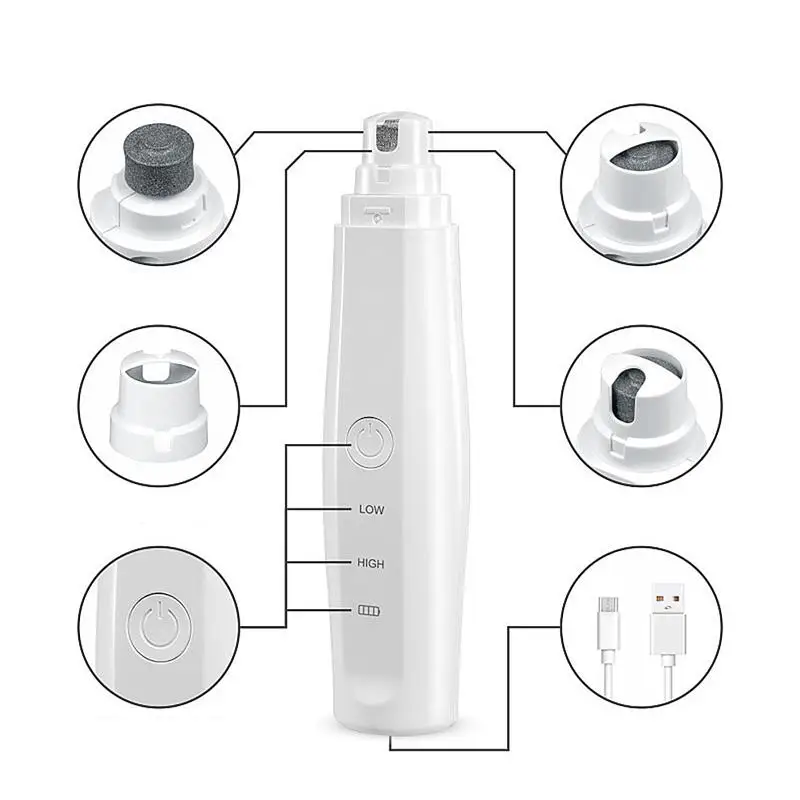 LOW

HIGH