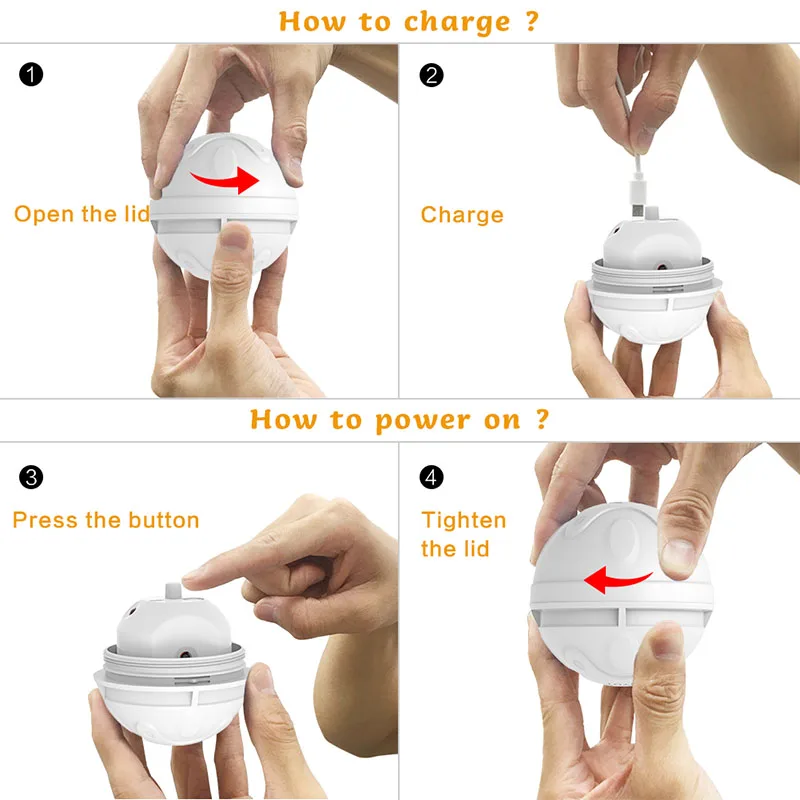 How to charge ?

1

Open the lid

2

Charge

How to power on ?

3

Press the button

4

Tighten the lid