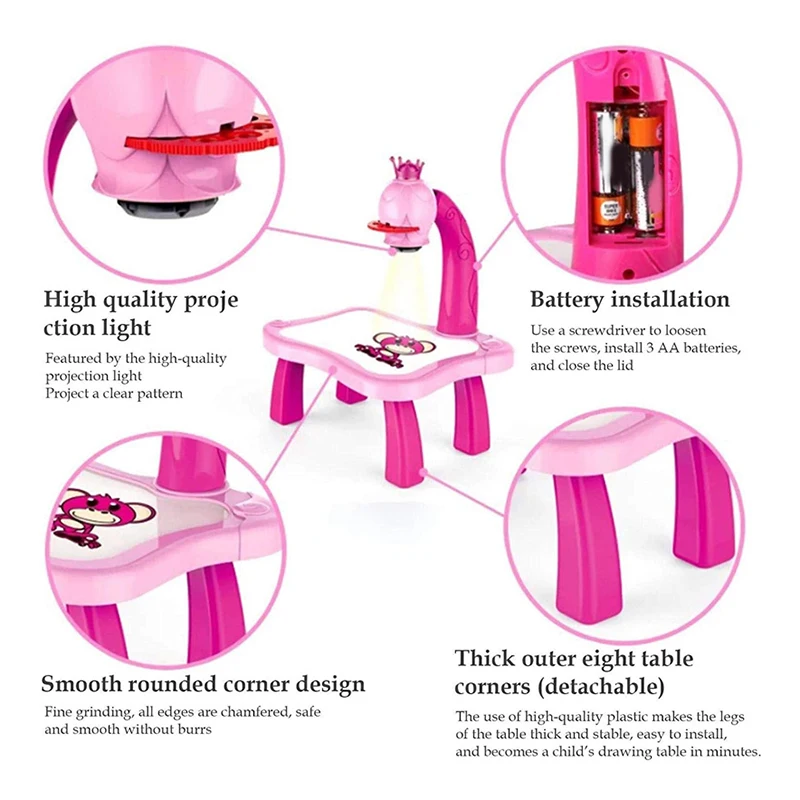 High quality proje ction light

Featured by the high-quality projection light
Project a clear pattern

Battery installation

Use a screwdriver to loosen the screws, install 3 AA batteries, and close the lid

Smooth rounded corner design

Fine grinding, all edges are chamfered, safe and smooth without burrs

Thick outer eight table corners (detachable)

The use of high-quality plastic makes the legs of the table thick and stable, easy to install, and becomes a child's drawing table in minutes.