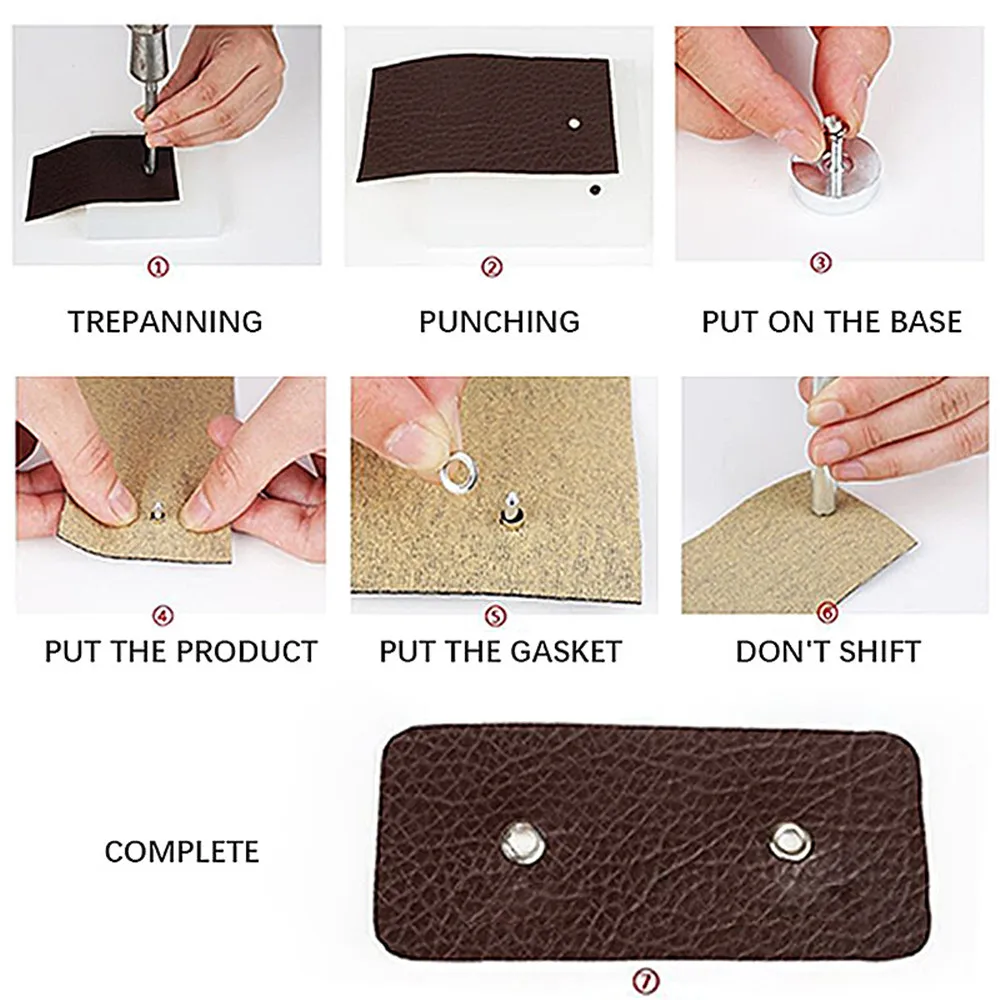 ①
TREPANNING

②
PUNCHING

③
PUT ON THE BASE

④
PUT THE PRODUCT

⑤
PUT THE GASKET

⑥
DON'T SHIFT

COMPLETE

⑦