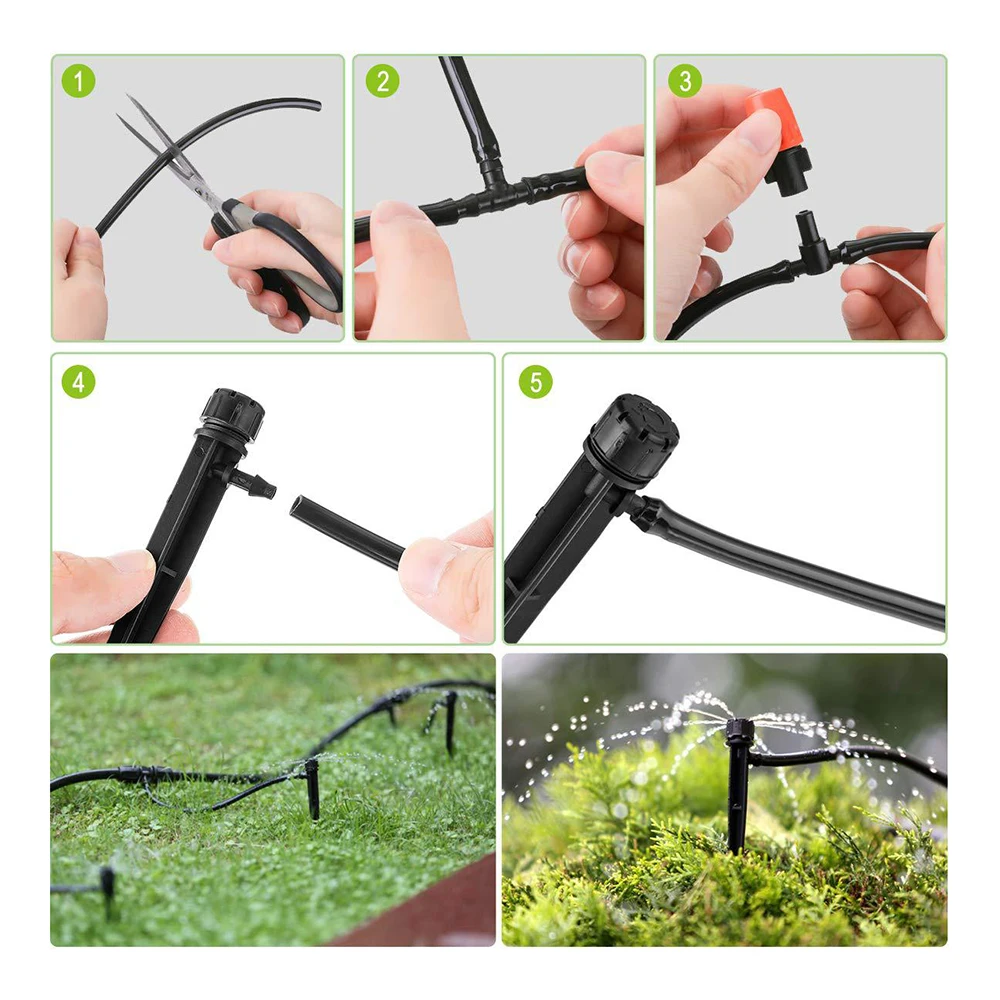 1

2

3

4

5