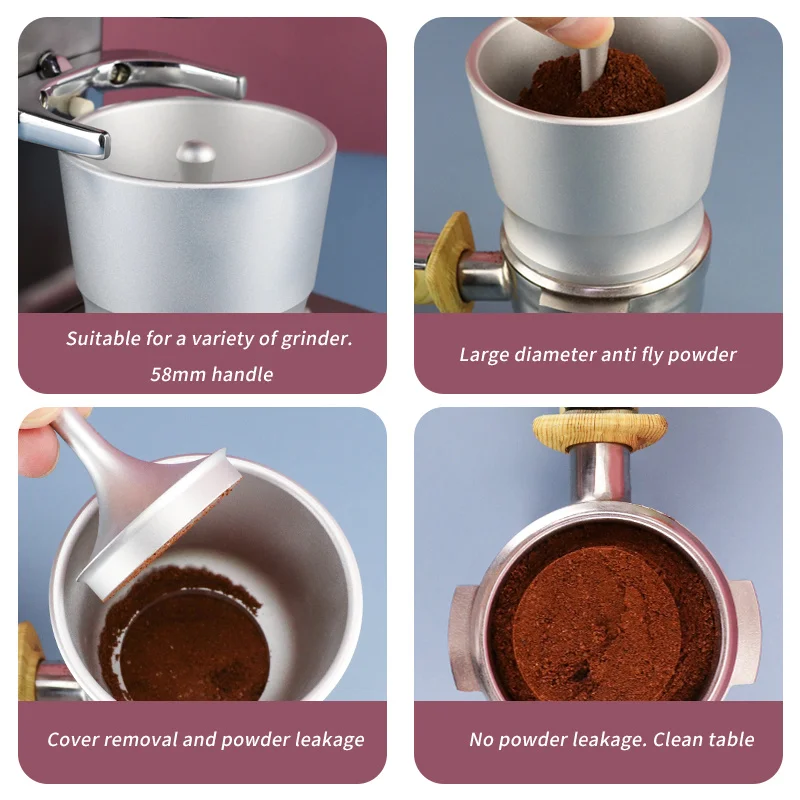 Suitable for a variety of grinder.
58mm handle

Large diameter anti fly powder

Cover removal and powder leakage

No powder leakage. Clean table