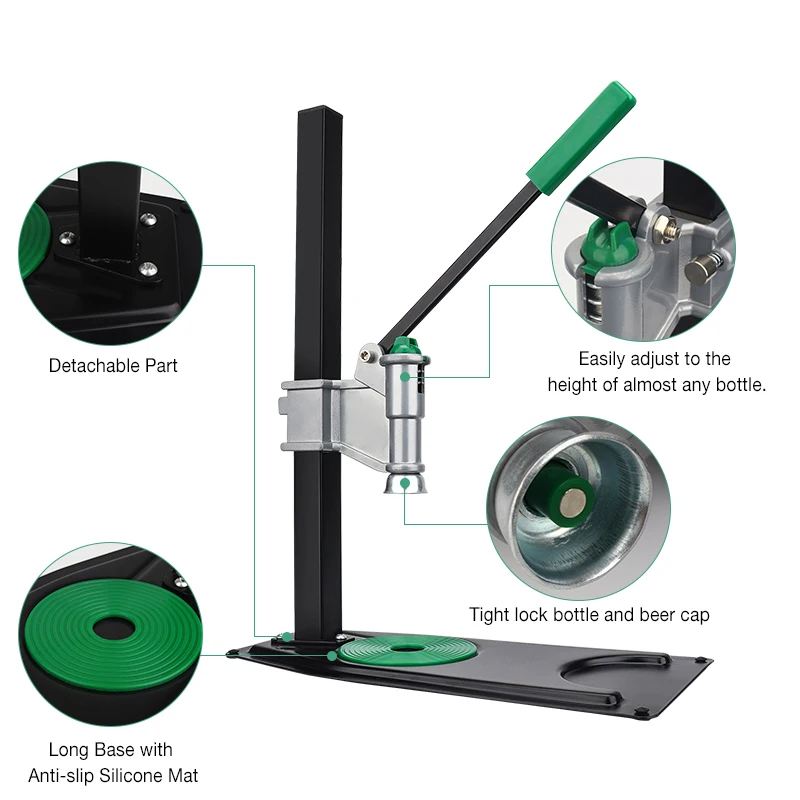 Detachable Part

Easily adjust to the height of almost any bottle.

Tight lock bottle and beer cap

Long Base with Anti-slip Silicone Mat