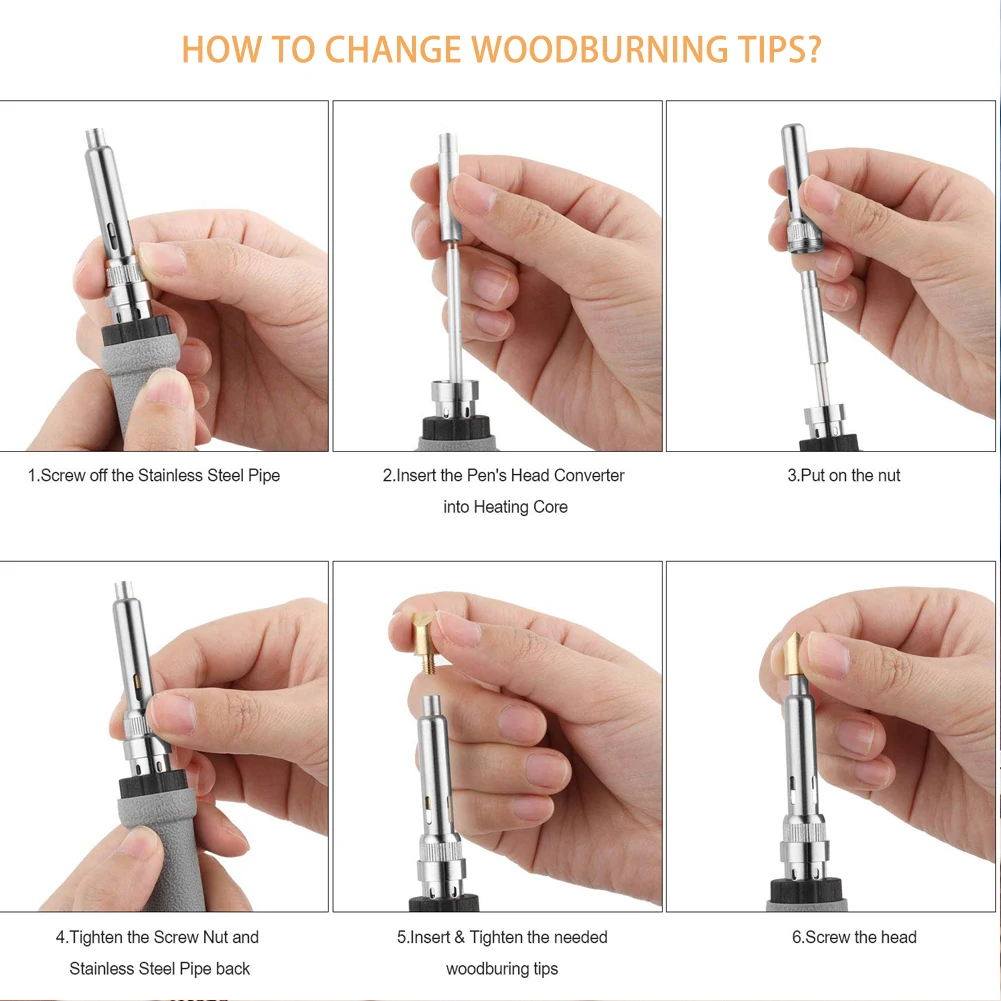 HOW TO CHANGE WOODBURNING TIPS?

1.Screw off the Stainless Steel Pipe

2.Insert the Pen's Head Converter into Heating Core

3.Put on the nut

4.Tighten the Screw Nut and Stainless Steel Pipe back

5.Insert & Tighten the needed woodburing tips

6.Screw the head