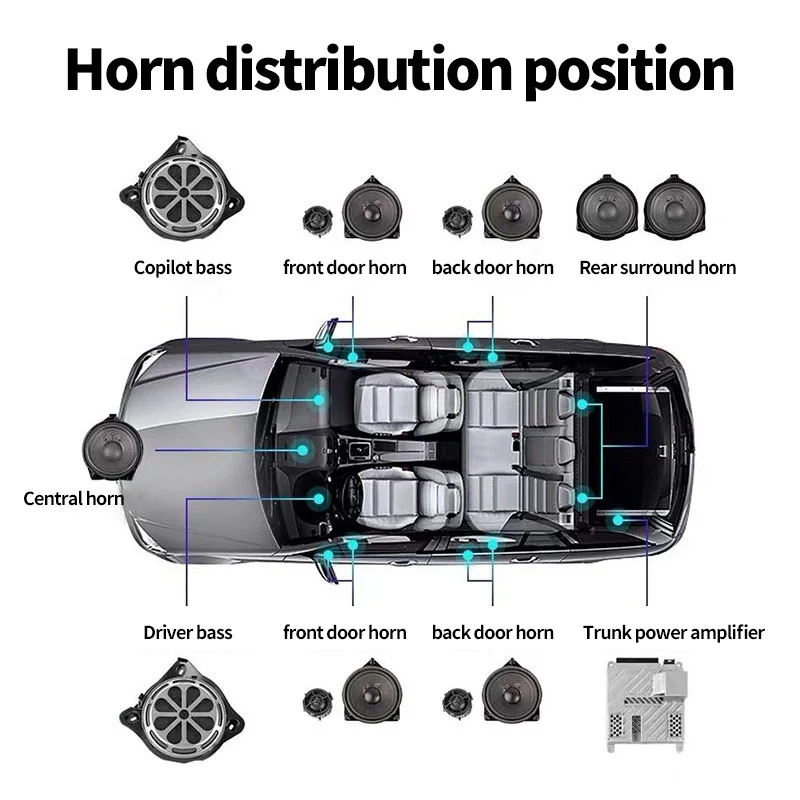 Horn distribution position

Copilot bass

front door horn

back door horn

Rear surround horn

Central horn

Driver bass

front door horn

back door horn

Trunk power amplifier