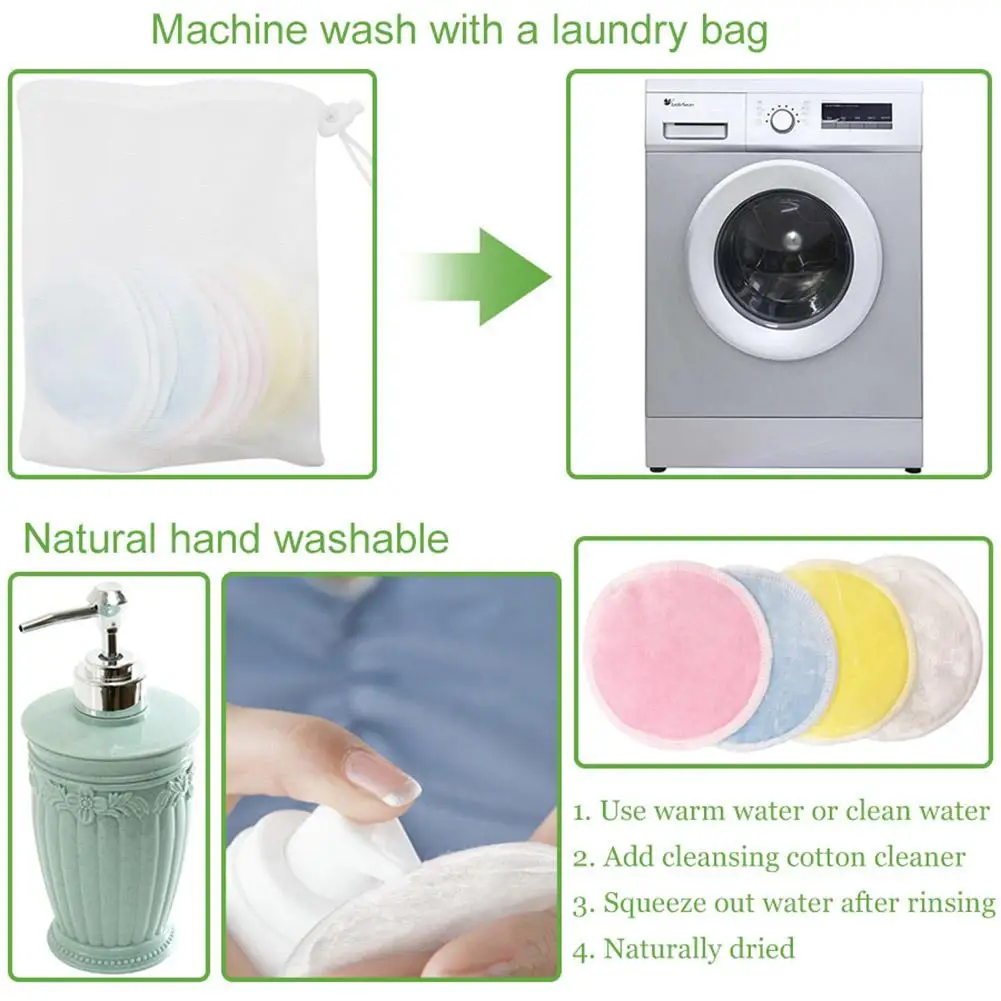 Machine wash with a laundry bag

Natural hand washable

1. Use warm water or clean water
2. Add cleansing cotton cleaner
3. Squeeze out water after rinsing
4. Naturally dried