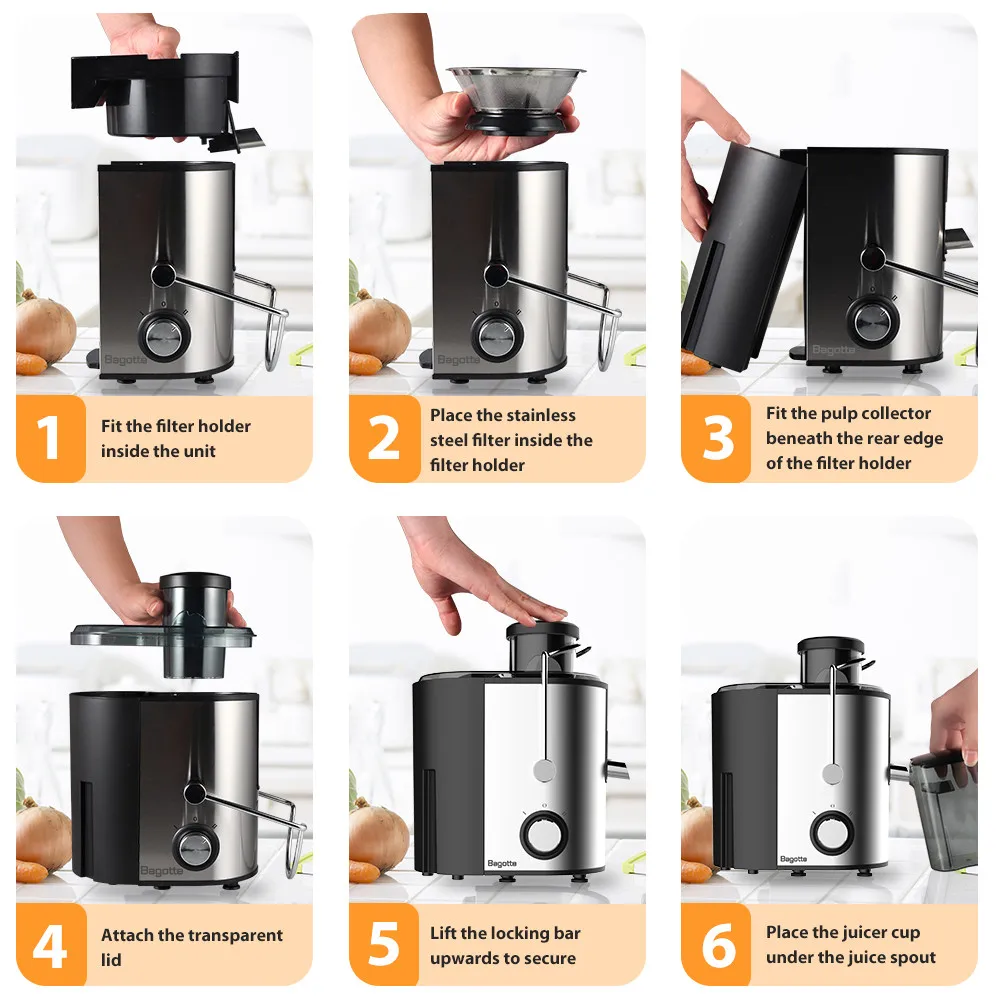 Bagotte

1
Fit the filter holder inside the unit

Bagotte

2
Place the stainless steel filter inside the filter holder

Bagotte

3
Fit the pulp collector beneath the rear edge of the filter holder

Bagotte

4
Attach the transparent lid

Bagotte

5
Lift the locking bar upwards to secure

Bagotte

6
Place the juicer cup under the juice spout