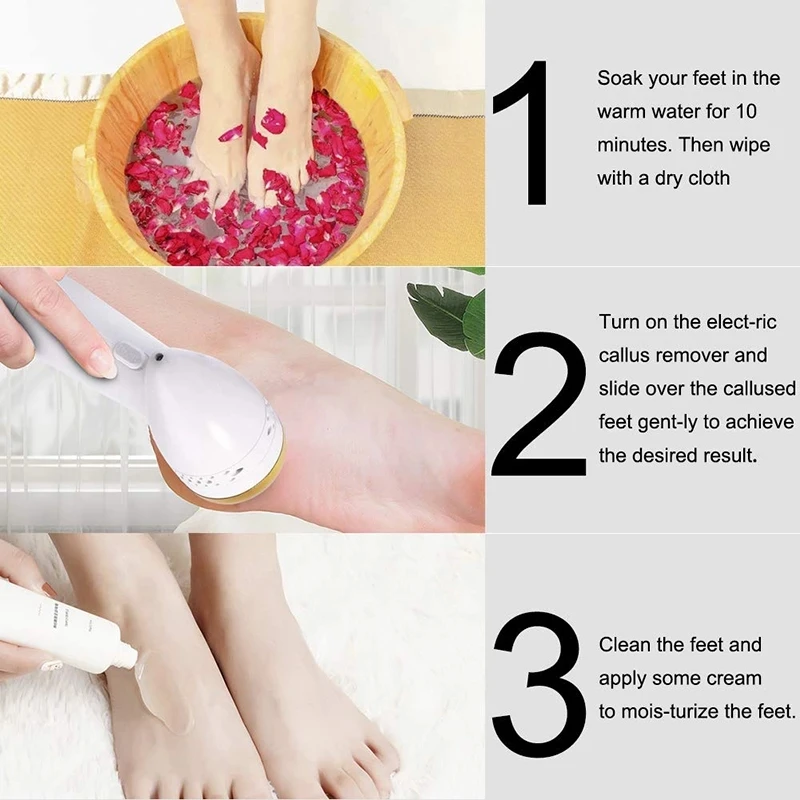 1
Soak your feet in the warm water for 10 minutes. Then wipe with a dry cloth

2
Turn on the elect-ric callus remover and slide over the callused feet gent-ly to achieve the desired result.

3
Clean the feet and apply some cream to mois-turize the feet.