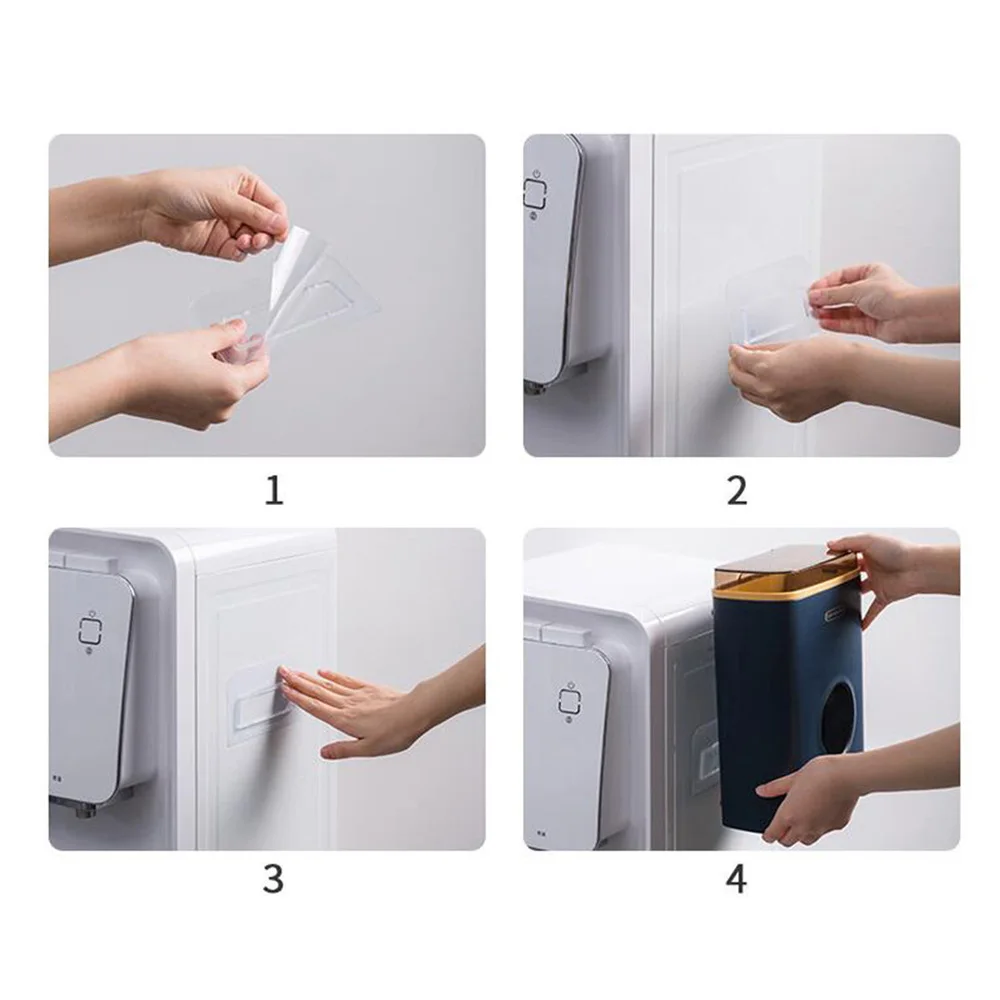 1

2

3

4