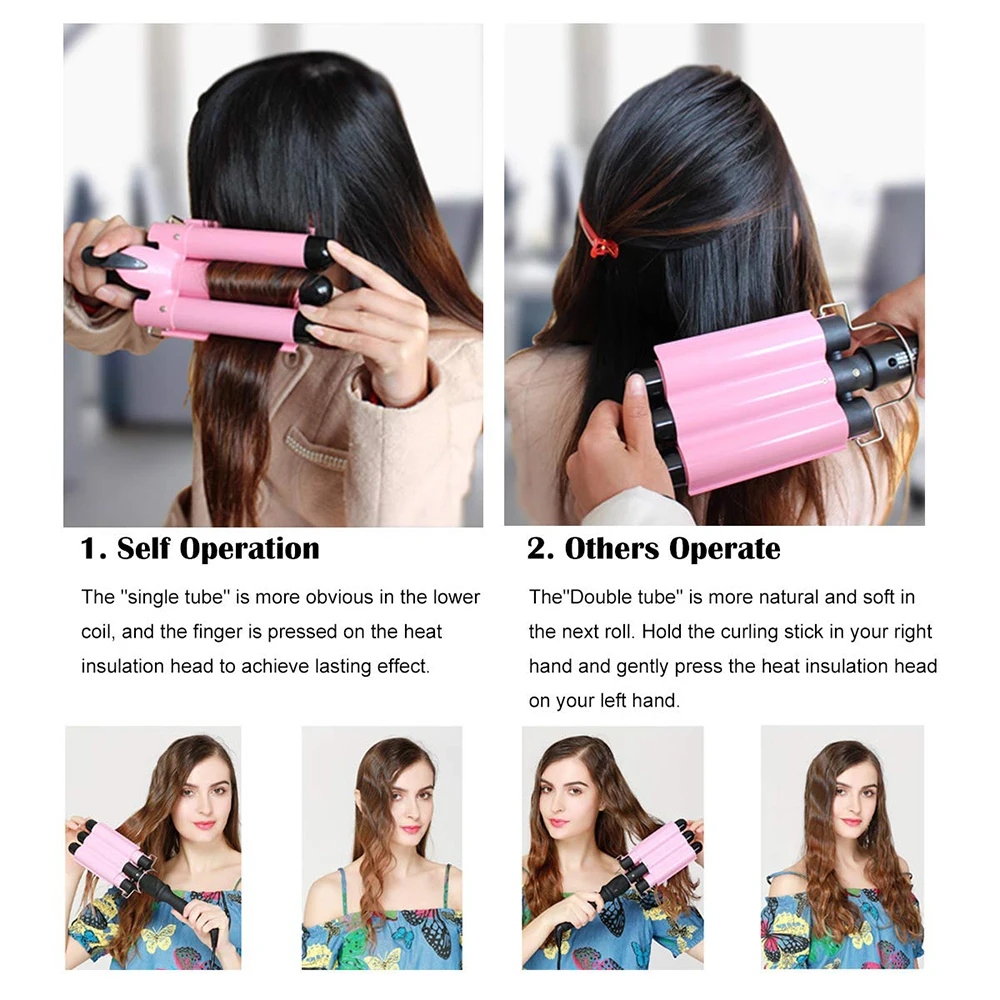 1. Self Operation

The "single tube" is more obvious in the lower coil, and the finger is pressed on the heat insulation head to achieve lasting effect.

2. Others Operate

The"Double tube" is more natural and soft in the next roll. Hold the curling stick in your right hand and gently press the heat insulation head on your left hand.