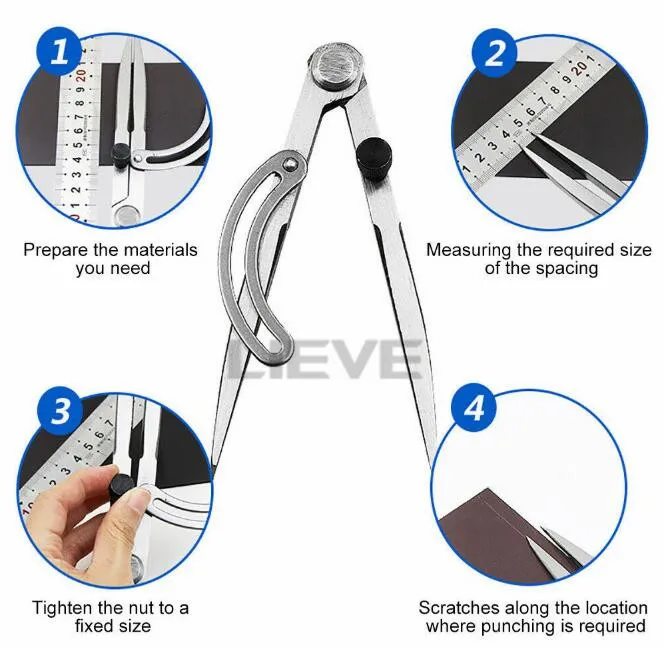 1

Prepare the materials you need

2

Measuring the required size of the spacing

LIEVE

3

Tighten the nut to a fixed size

4

Scratches along the location where punching is required