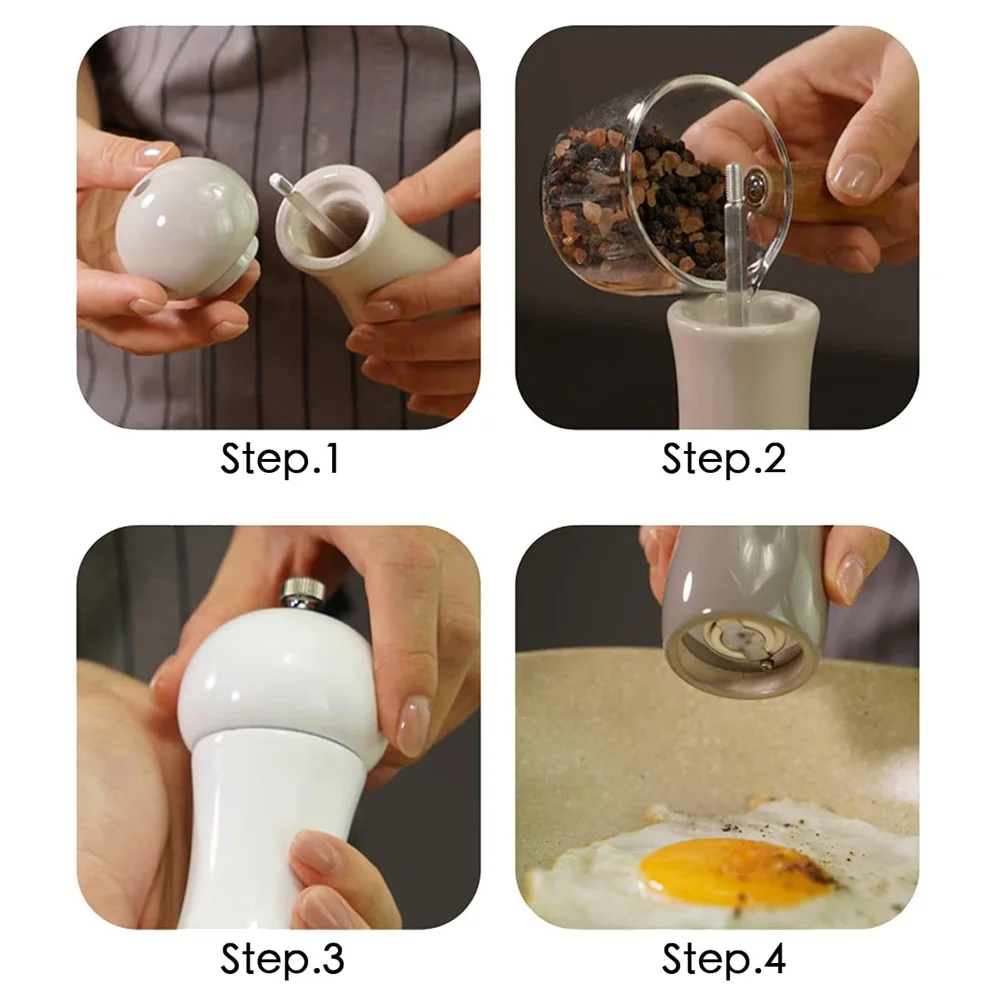 Step.1

Step.2

Step.3

Step.4