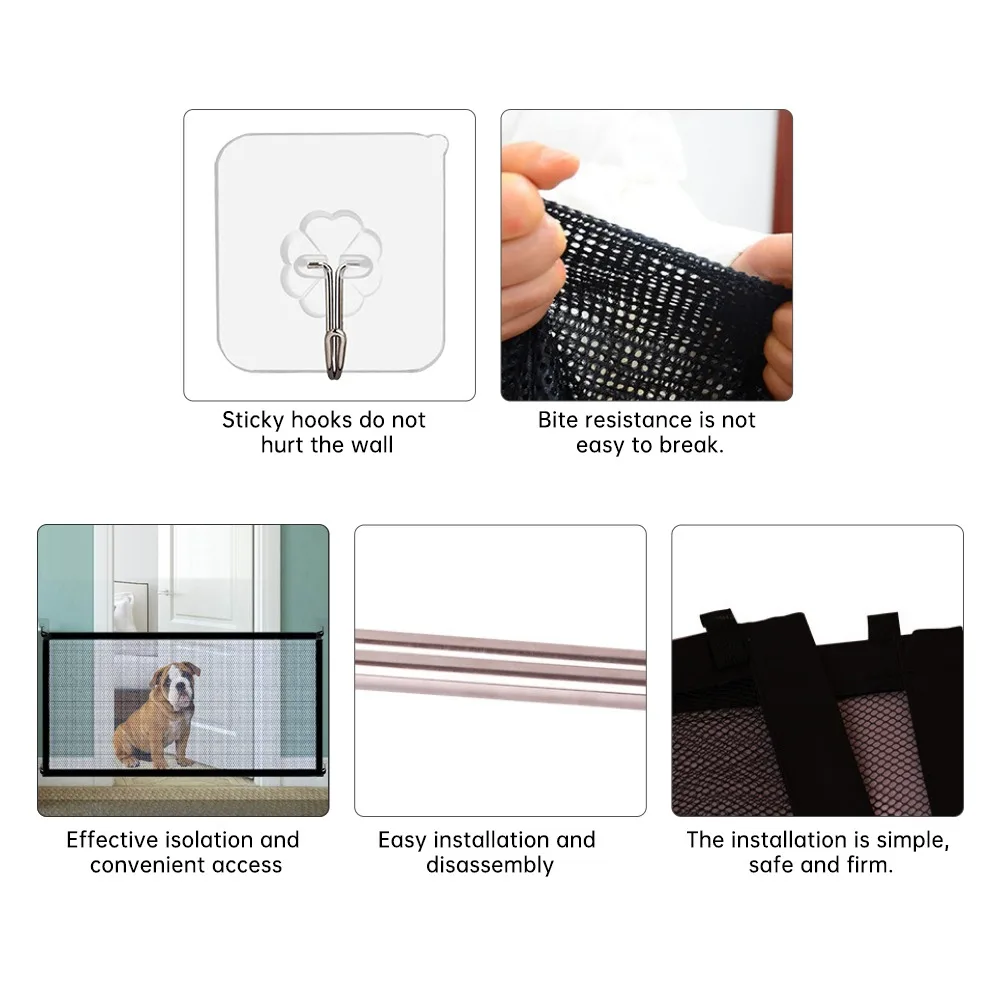 Sticky hooks do not hurt the wall

Bite resistance is not easy to break.

Effective isolation and convenient access

Easy installation and disassembly

The installation is simple, safe and firm.