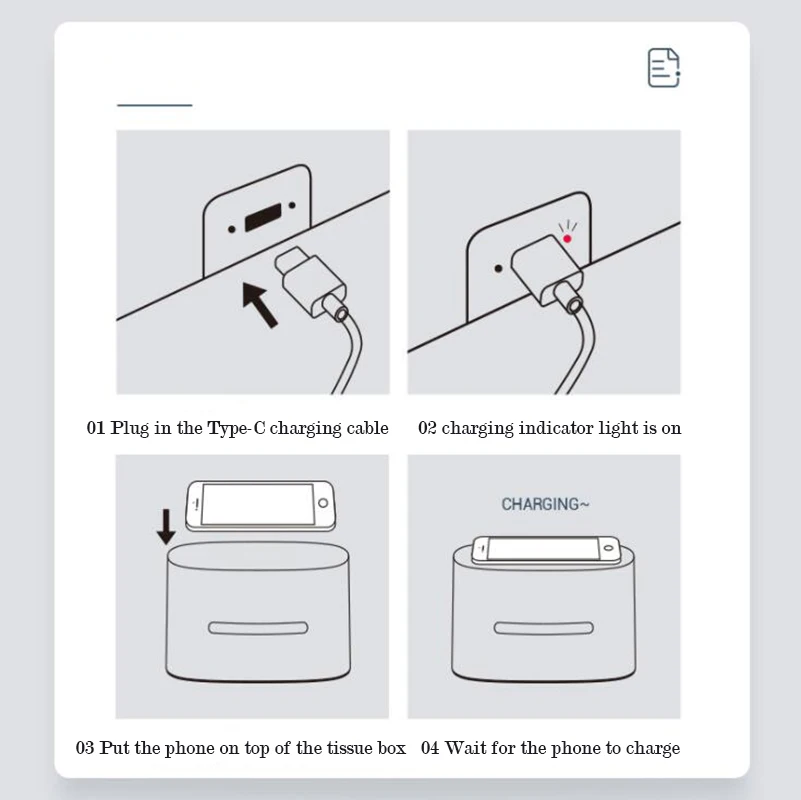 01 Plug in the Type-C charging cable

02 charging indicator light is on

CHARGING~

03 Put the phone on top of the tissue box

04 Wait for the phone to charge