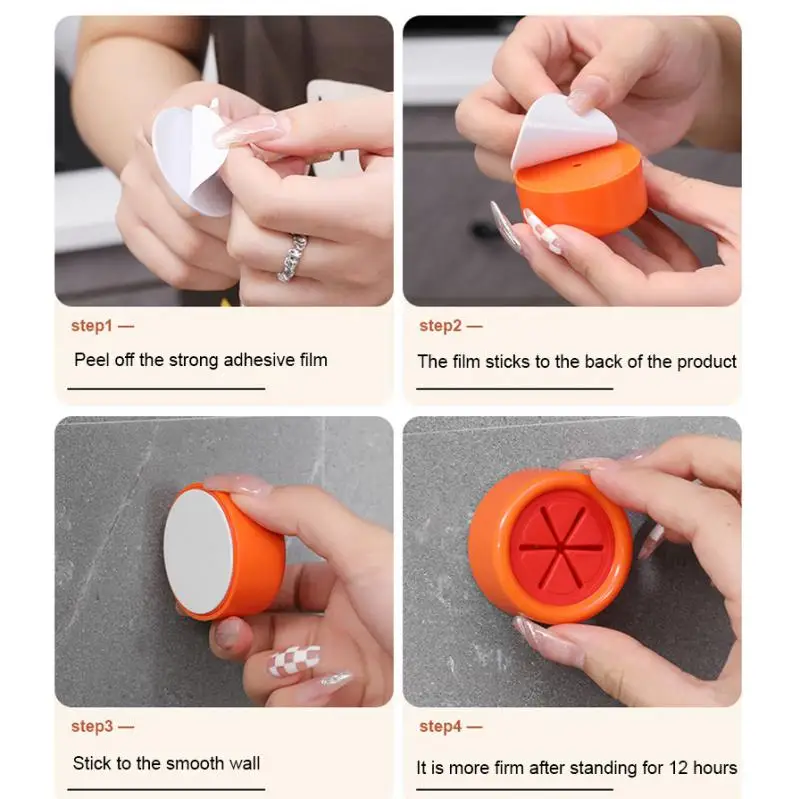 step1 —

Peel off the strong adhesive film

step2 —

The film sticks to the back of the product

step3 —

Stick to the smooth wall

step4 —

It is more firm after standing for 12 hours