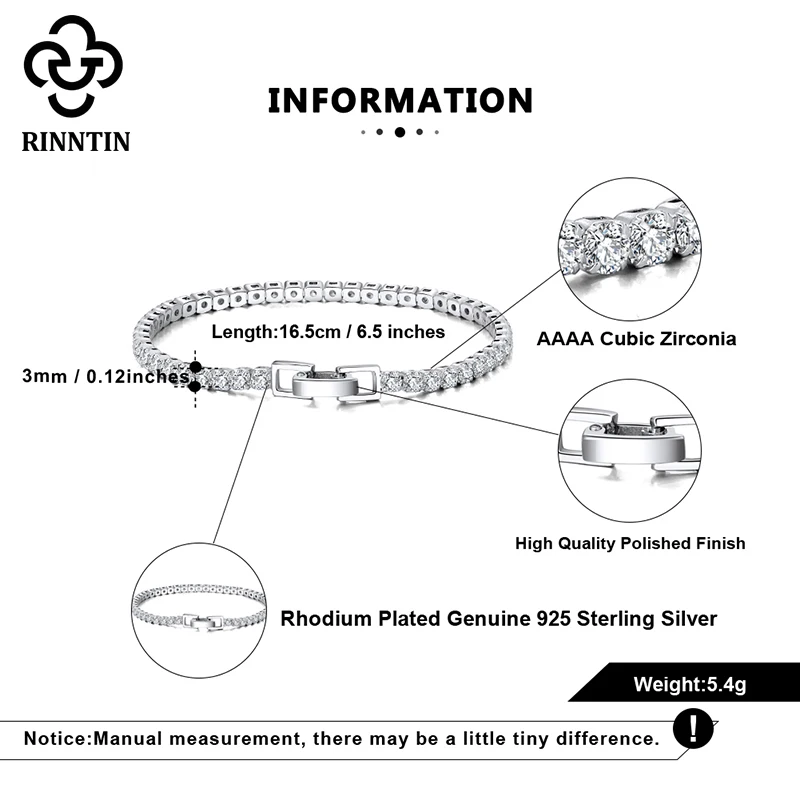 RINNTIN

INFORMATION

Length:16.5cm / 6.5 inches

3mm / 0.12inches

AAAA Cubic Zirconia

High Quality Polished Finish

Rhodium Plated Genuine 925 Sterling Silver

Weight:5.4g

Notice:Manual measurement, there may be a little tiny difference.

!