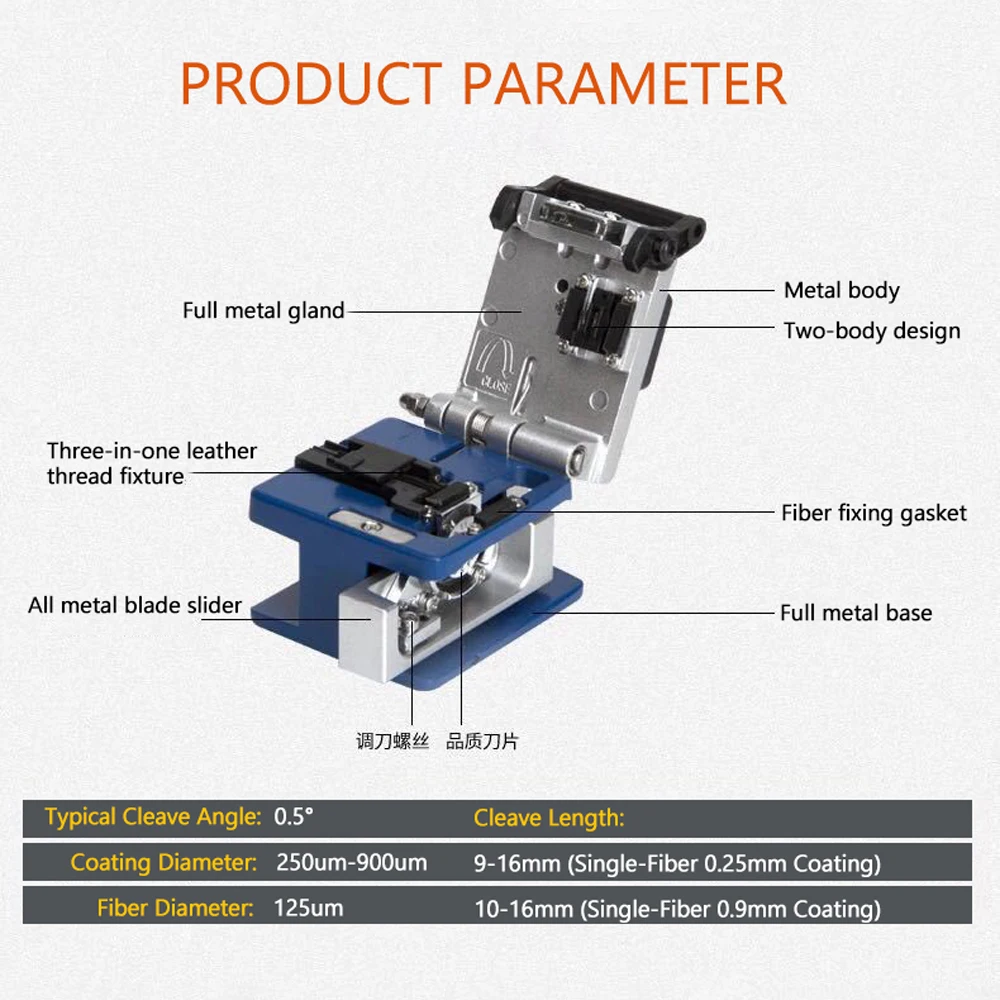 PRODUCT PARAMETER

Full metal gland

Metal body

Two-body design

CLOSE

Three-in-one leather thread fixture

Fiber fixing gasket

All metal blade slider

Full metal base

调刀螺丝

品质刀片

| Typical Cleave Angle: | 0.5° | Cleave Length: |
|---|---|---|
| Coating Diameter: | 250um-900um | 9-16mm (Single-Fiber 0.25mm Coating) |
| Fiber Diameter: | 125um | 10-16mm (Single-Fiber 0.9mm Coating) |