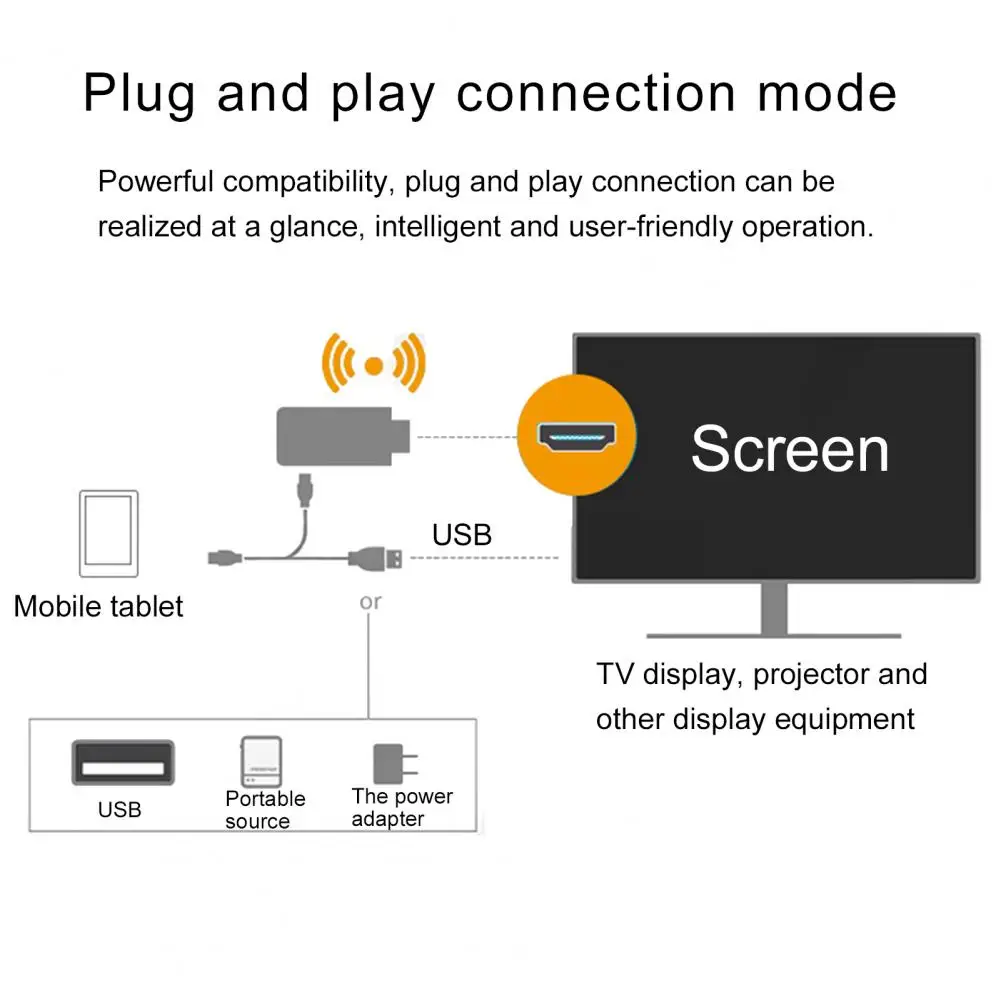 Plug and play connection mode

Powerful compatibility, plug and play connection can be realized at a glance, intelligent and user-friendly operation.

Screen

USB

Mobile tablet

or

TV display, projector and other display equipment

USB

Portable source

The power adapter