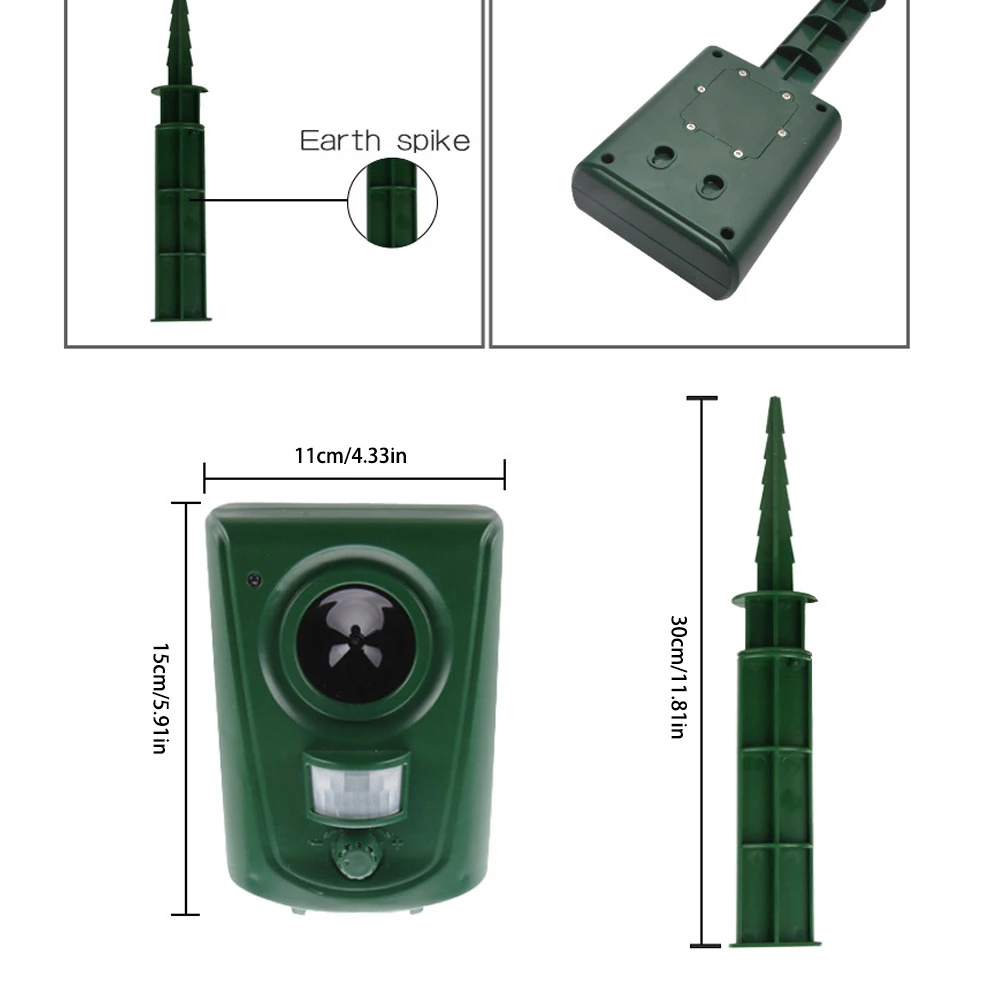 Earth spike

11cm/4.33in

15cm/5.91in

30cm/11.81in